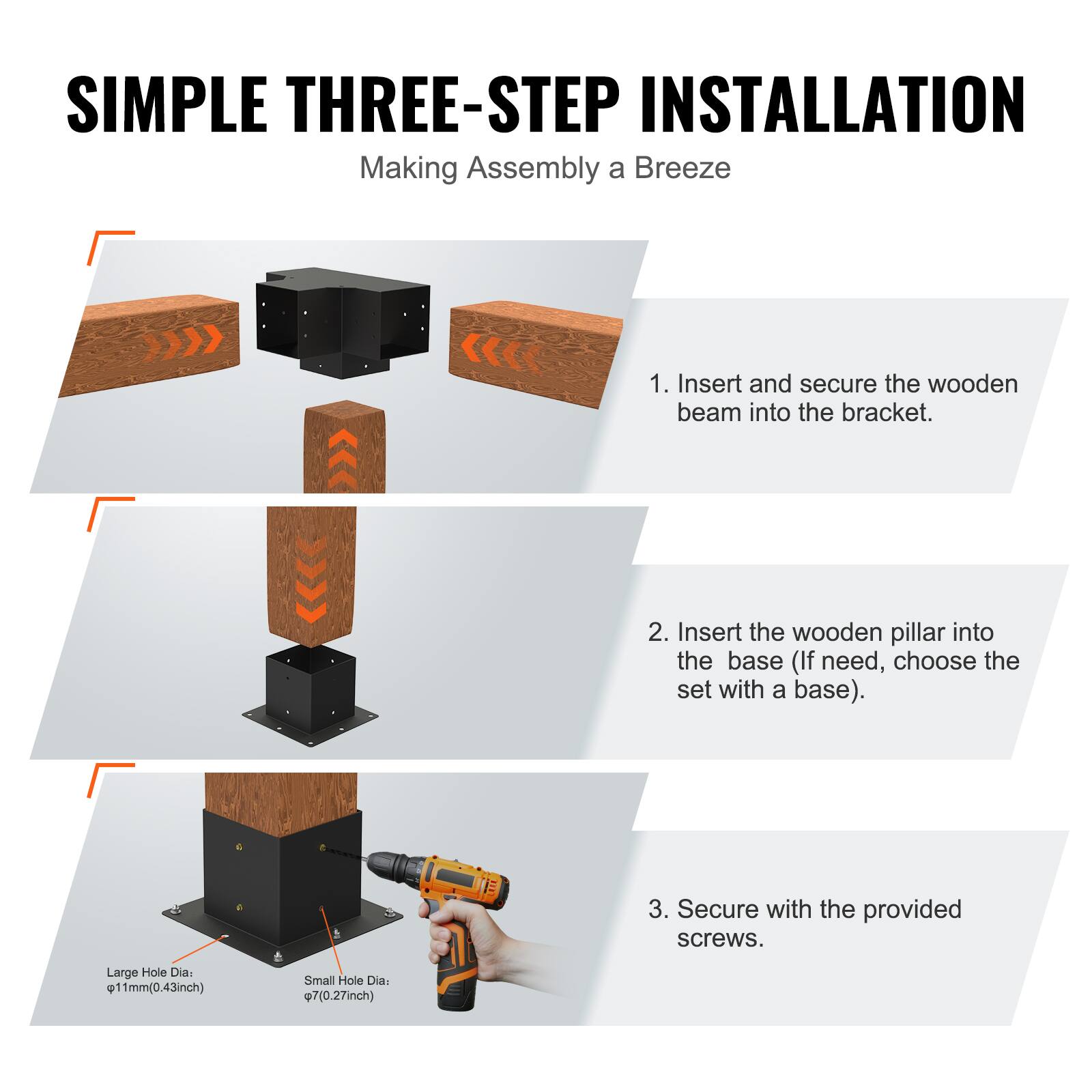 SIMPLE THREE-STEP INSTALLATION

Making Assembly a Breeze

1. Insert and secure the wooden beam into the bracket.

2. Insert the wooden pillar into the base (If need, choose the set with a base).

Large Hole Dia: φ11mm(0.43inch)

Small Hole Dia: φ7(0.27inch)

3. Secure with the provided screws.