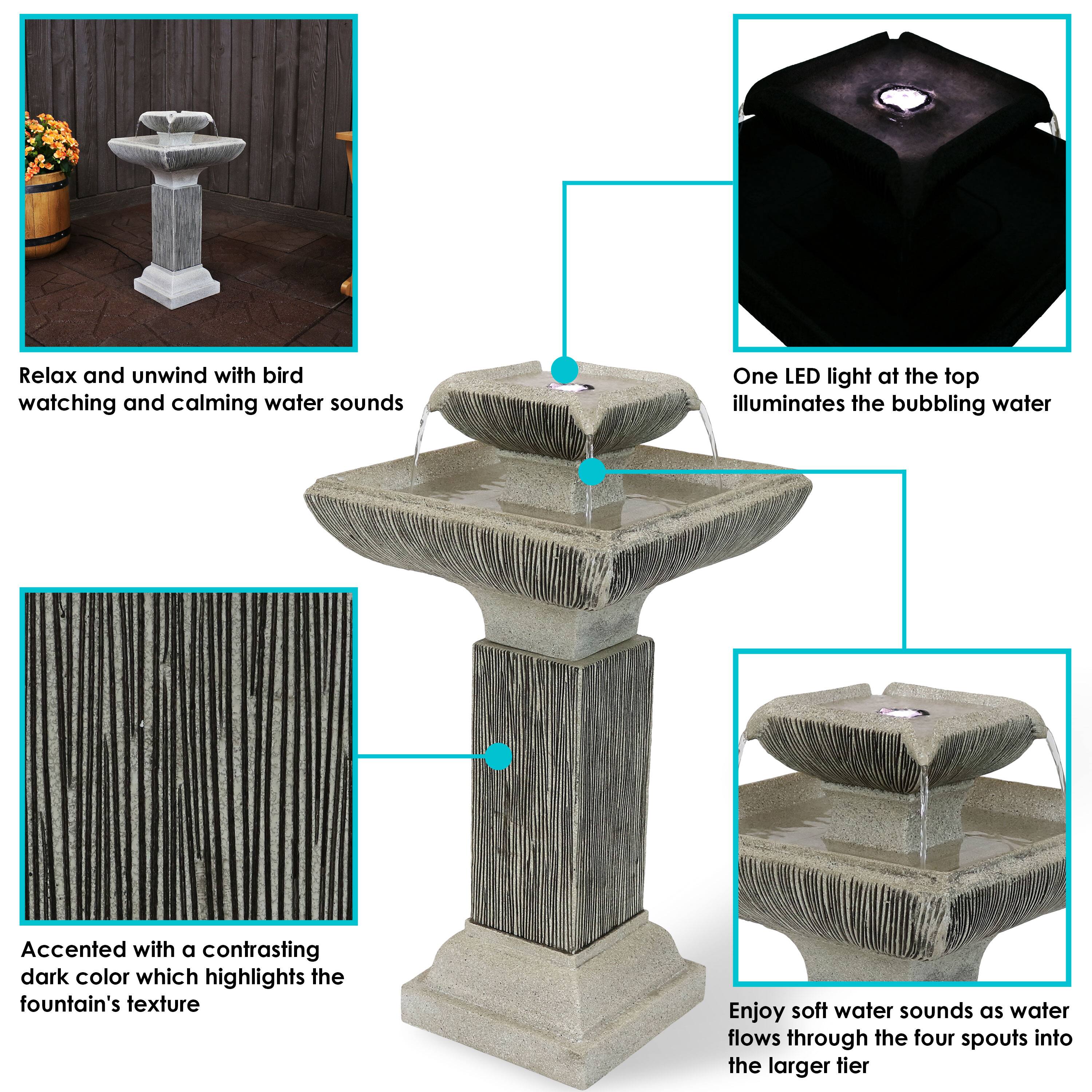 Relax and unwind with bird watching and calming water sounds

One LED light at the top illuminates the bubbling water

Accented with a contrasting dark color which highlights the fountain's texture

Enjoy soft water sounds as water flows through the four spouts into the larger tier