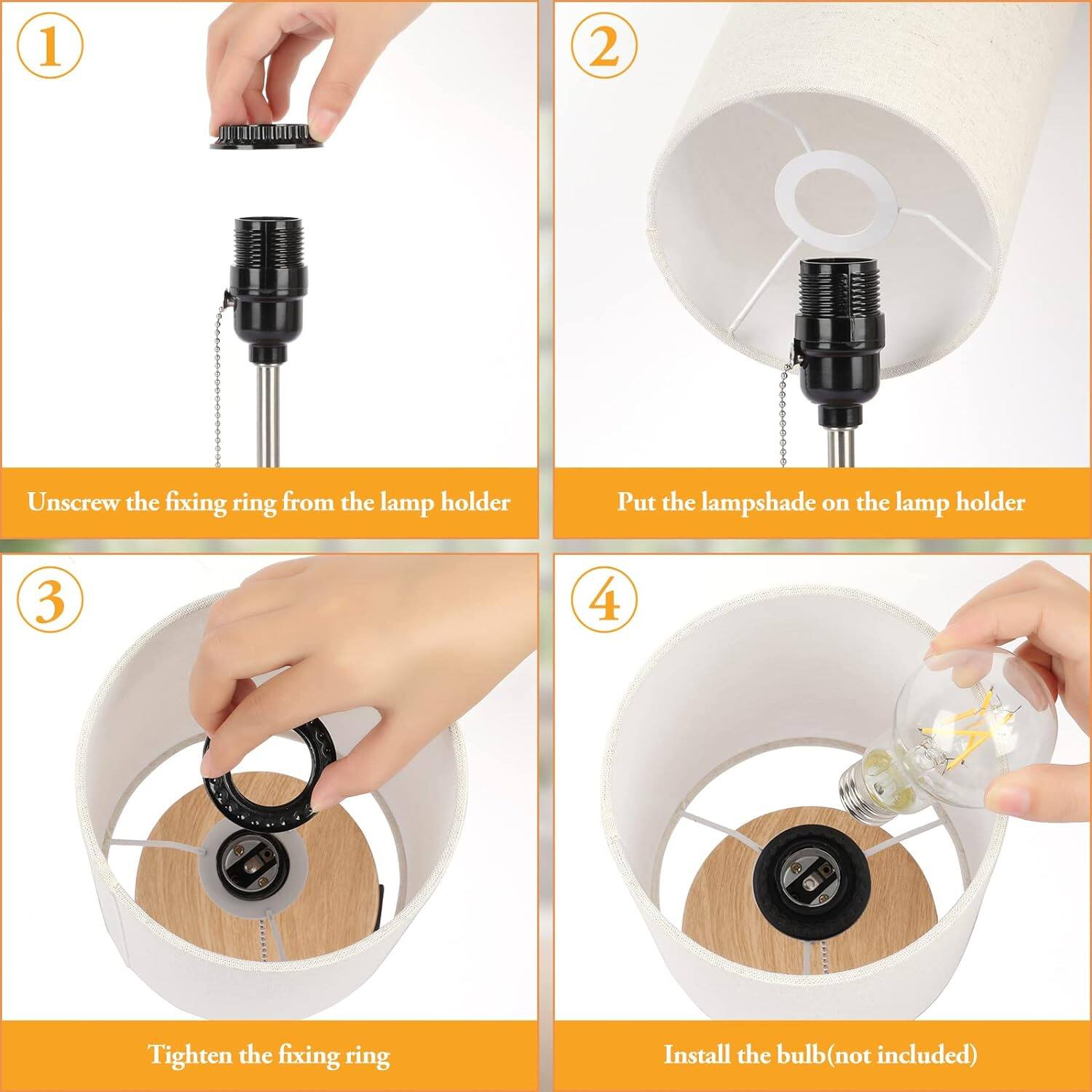 1

Unscrew the fixing ring from the lamp holder

2

Put the lampshade on the lamp holder

3

Tighten the fixing ring

4

Install the bulb(not included)