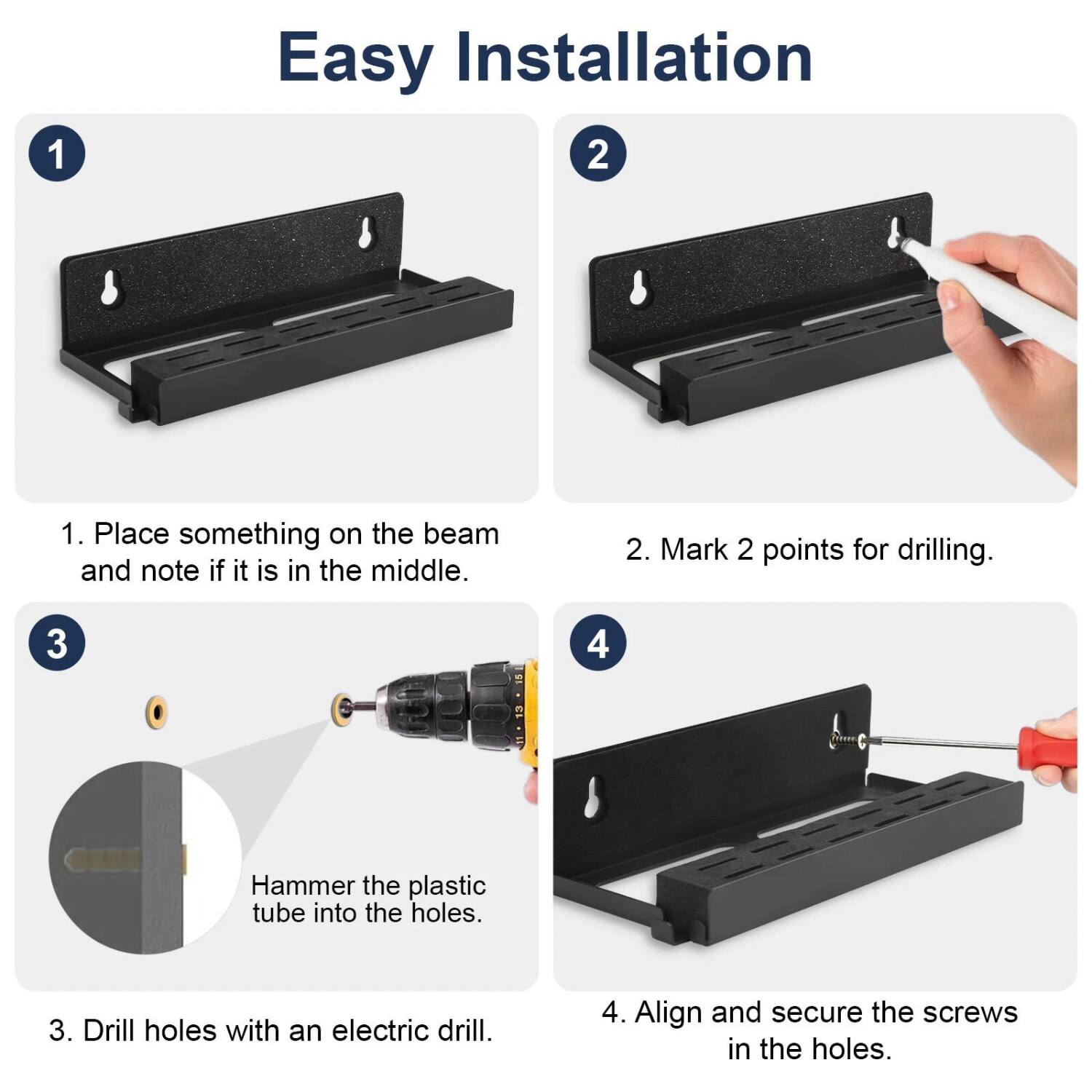 Easy Installation

1

1. Place something on the beam and note if it is in the middle.

2

2. Mark 2 points for drilling.

3

11 • 13 • 15

Hammer the plastic tube into the holes.

3. Drill holes with an electric drill.

4

4. Align and secure the screws in the holes.