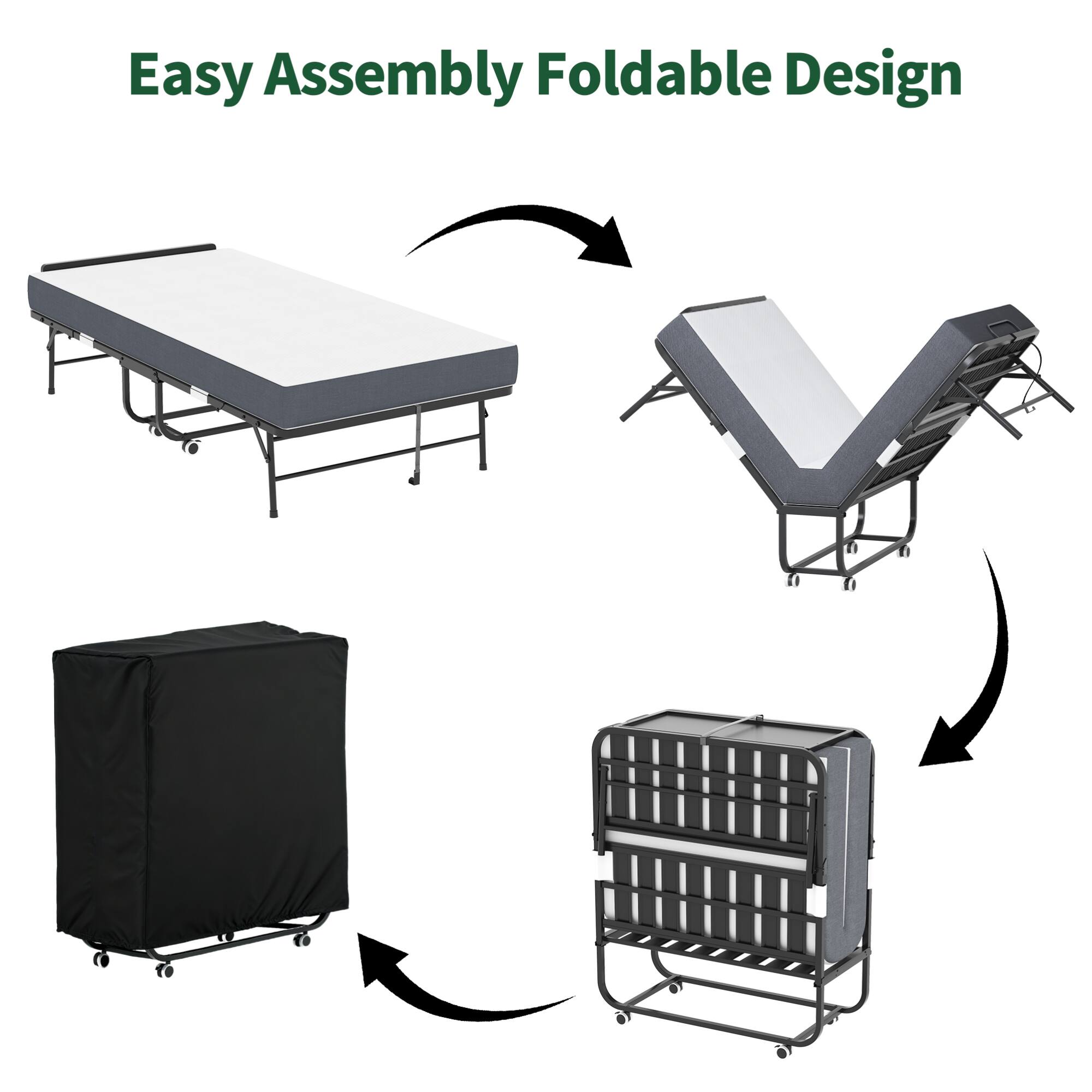 Easy Assembly Foldable Design