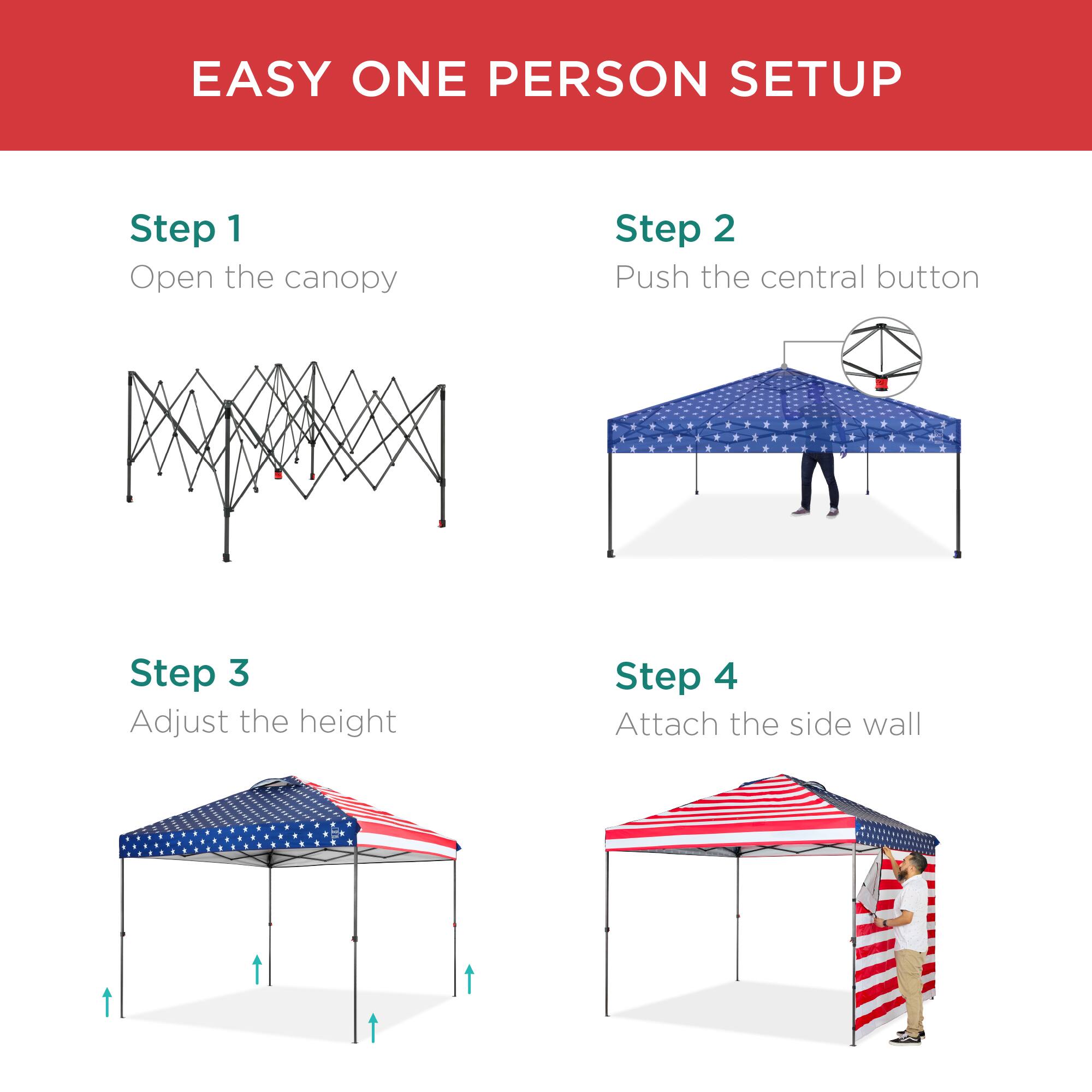 EASY ONE PERSON SETUP

Step 1
Open the canopy

Step 2
Push the central button

Step 3
Adjust the height

Step 4
Attach the side wall