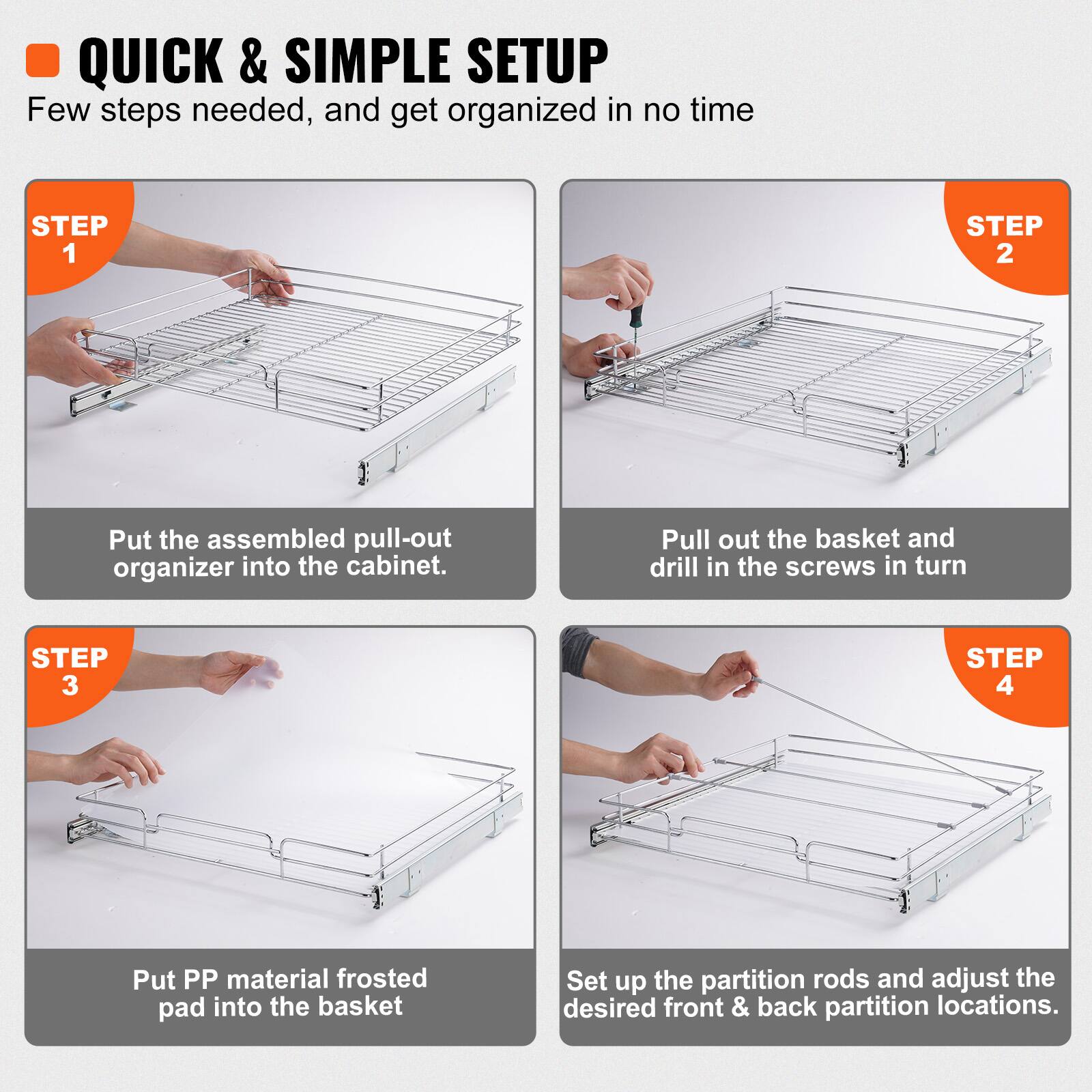 QUICK & SIMPLE SETUP

Few steps needed, and get organized in no time

STEP 1

Put the assembled pull-out organizer into the cabinet.

STEP 2

Pull out the basket and drill in the screws in turn

STEP 3

Put PP material frosted pad into the basket

STEP 4

Set up the partition rods and adjust the desired front & back partition locations.