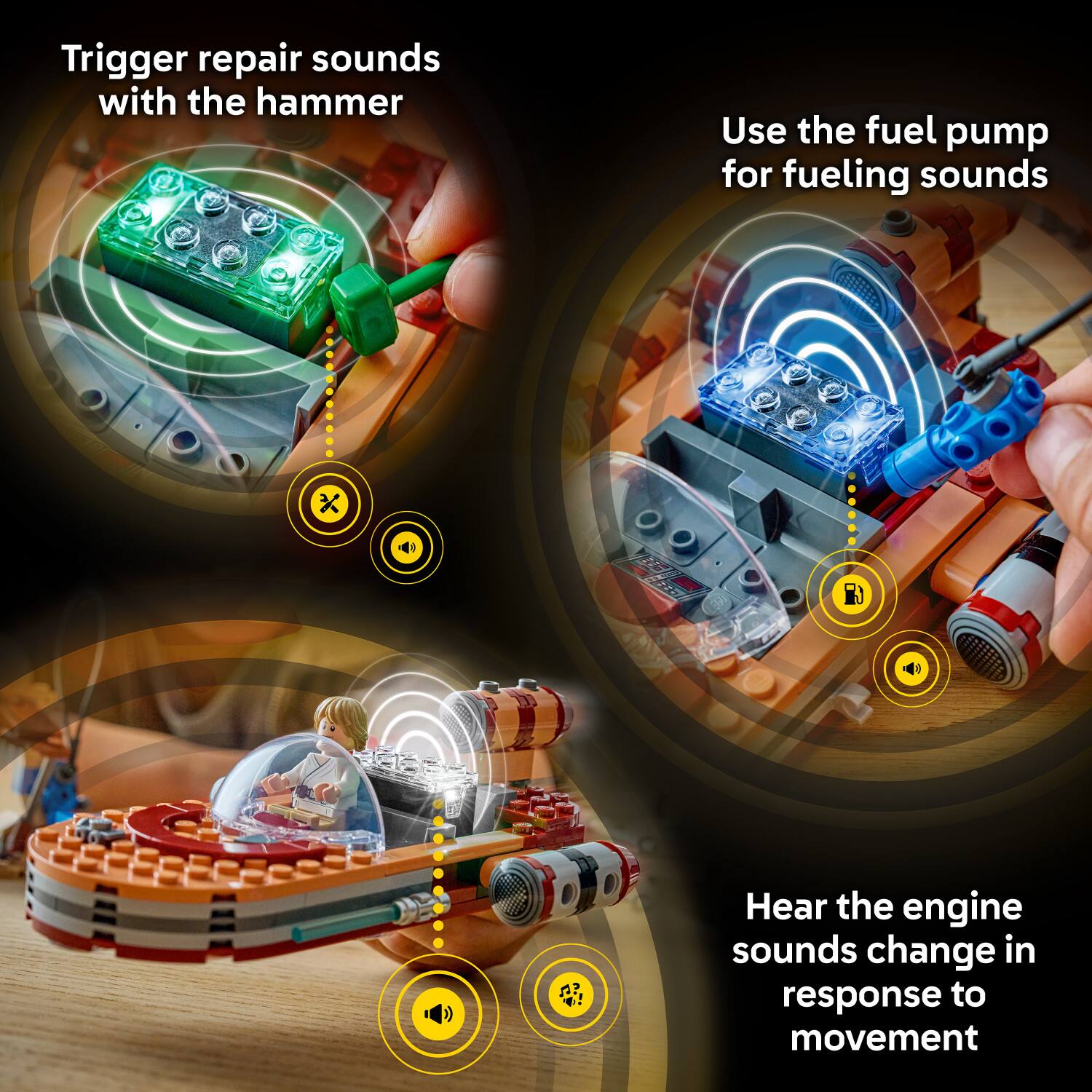 Trigger repair sounds with the hammer

Use the fuel pump for fueling sounds

Hear the engine sounds change in response to movement