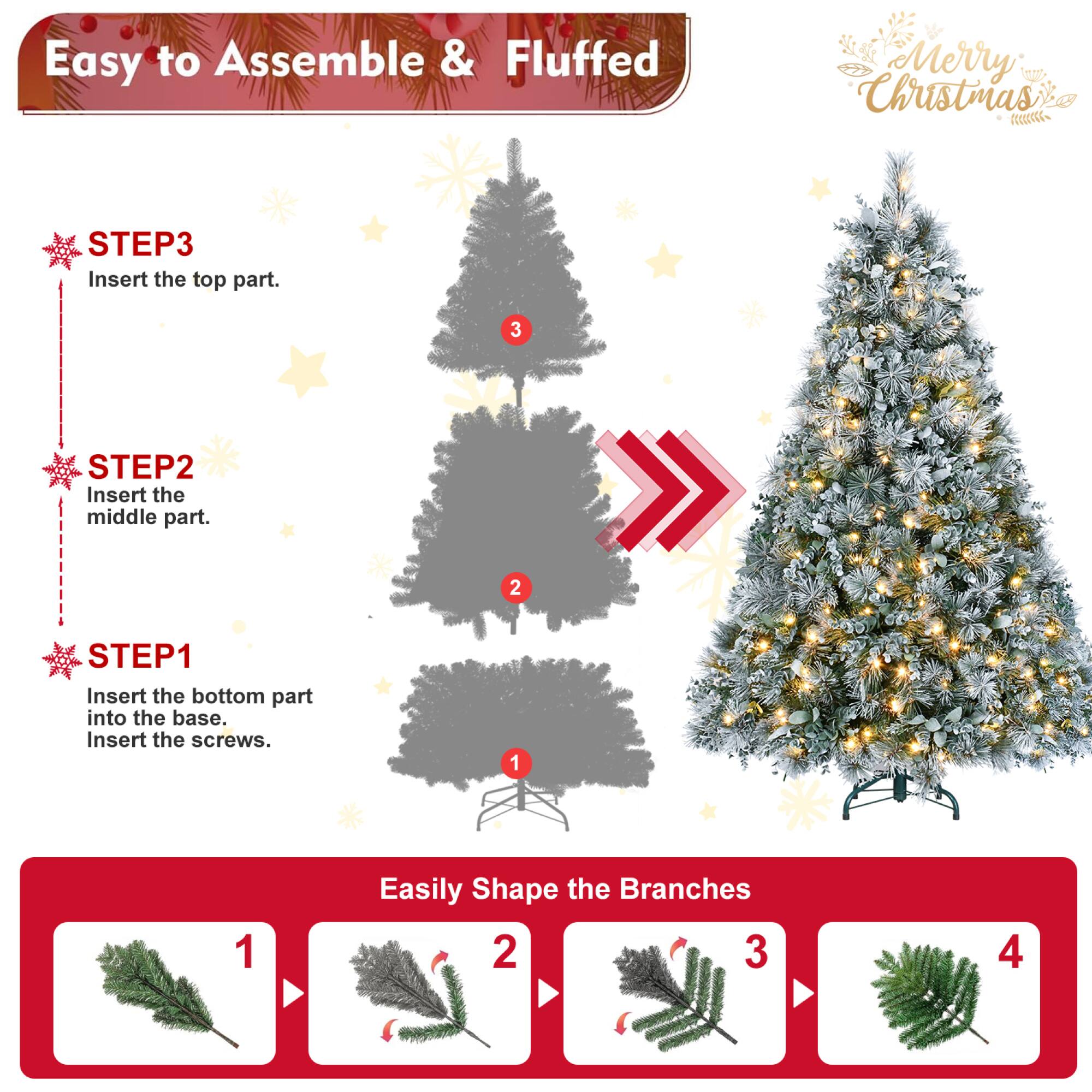 Easy to Assemble & Fluffed

Merry Christmas

STEP3
Insert the top part.

STEP2
Insert the middle part.

STEP1
Insert the bottom part into the base.
Insert the screws.

3

2

1

Easily Shape the Branches

1

2

3

4