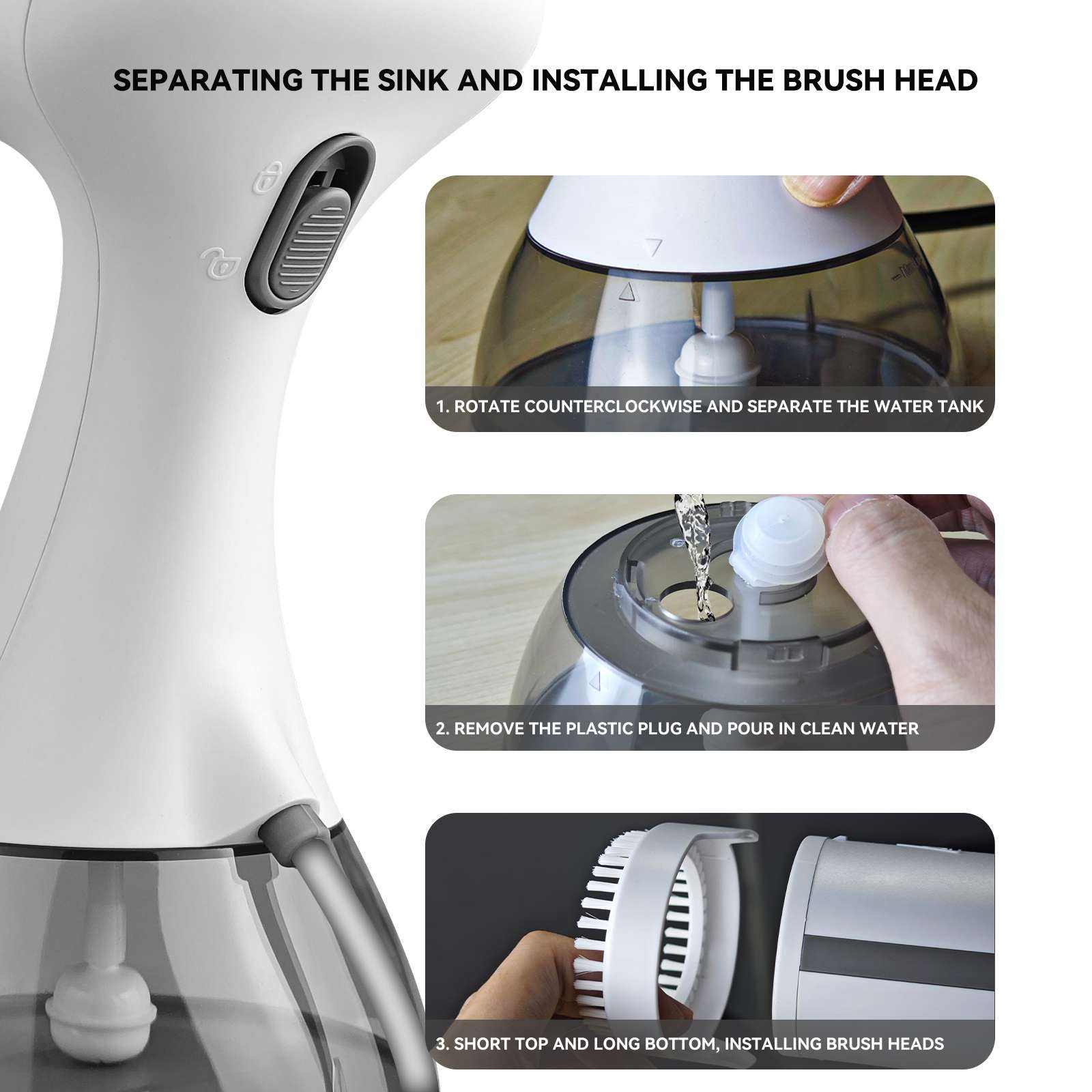 SEPARATING THE SINK AND INSTALLING THE BRUSH HEAD

1. ROTATE COUNTERCLOCKWISE AND SEPARATE THE WATER TANK

2. REMOVE THE PLASTIC PLUG AND POUR IN CLEAN WATER

3. SHORT TOP AND LONG BOTTOM, INSTALLING BRUSH HEADS