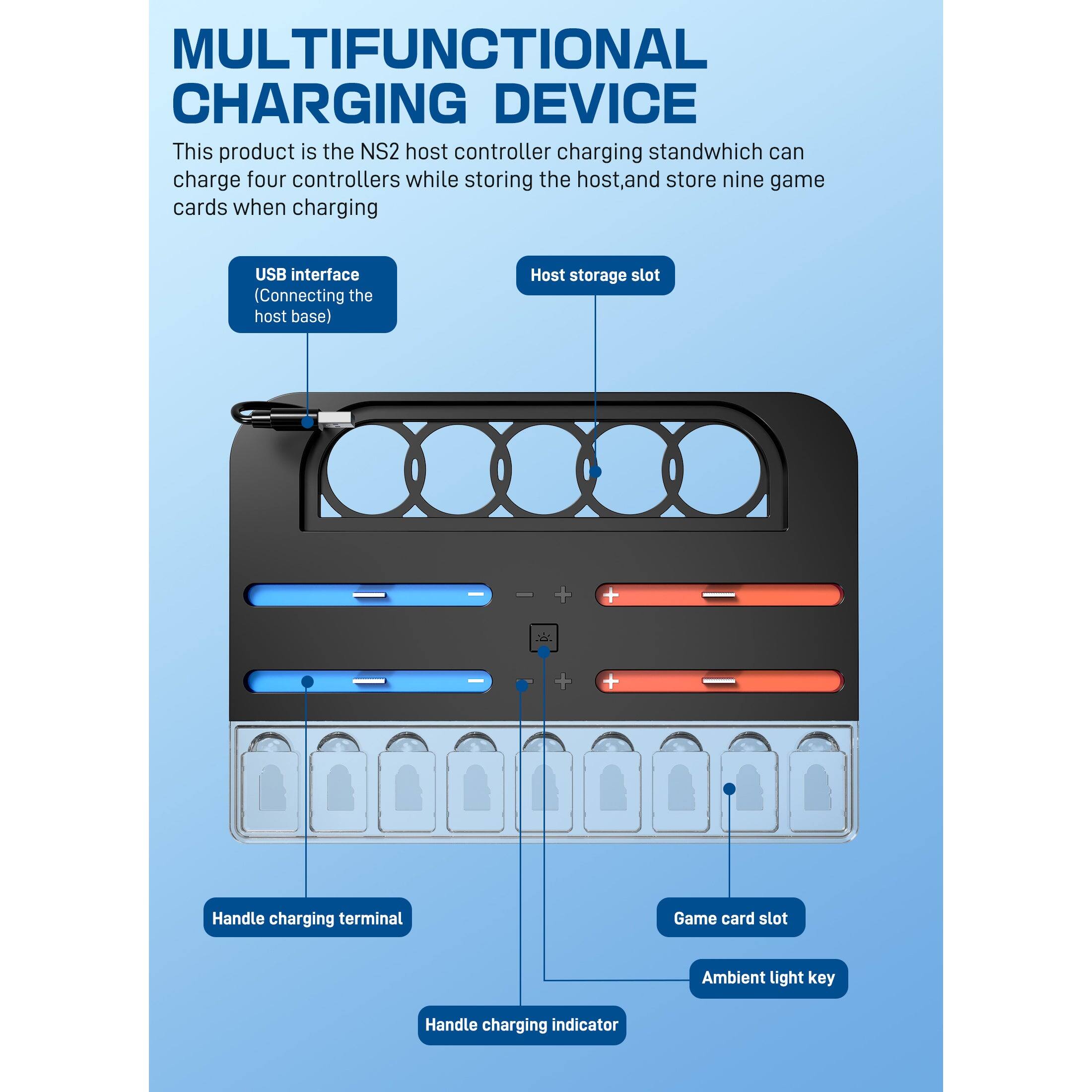 MULTIFUNCTIONAL CHARGING DEVICE

This product is the NS2 host controller charging standwhich can charge four controllers while storing the host,and store nine game cards when charging

USB interface (Connecting the host base)

Host storage slot

Handle charging terminal

Game card slot

Ambient light key

Handle charging indicator