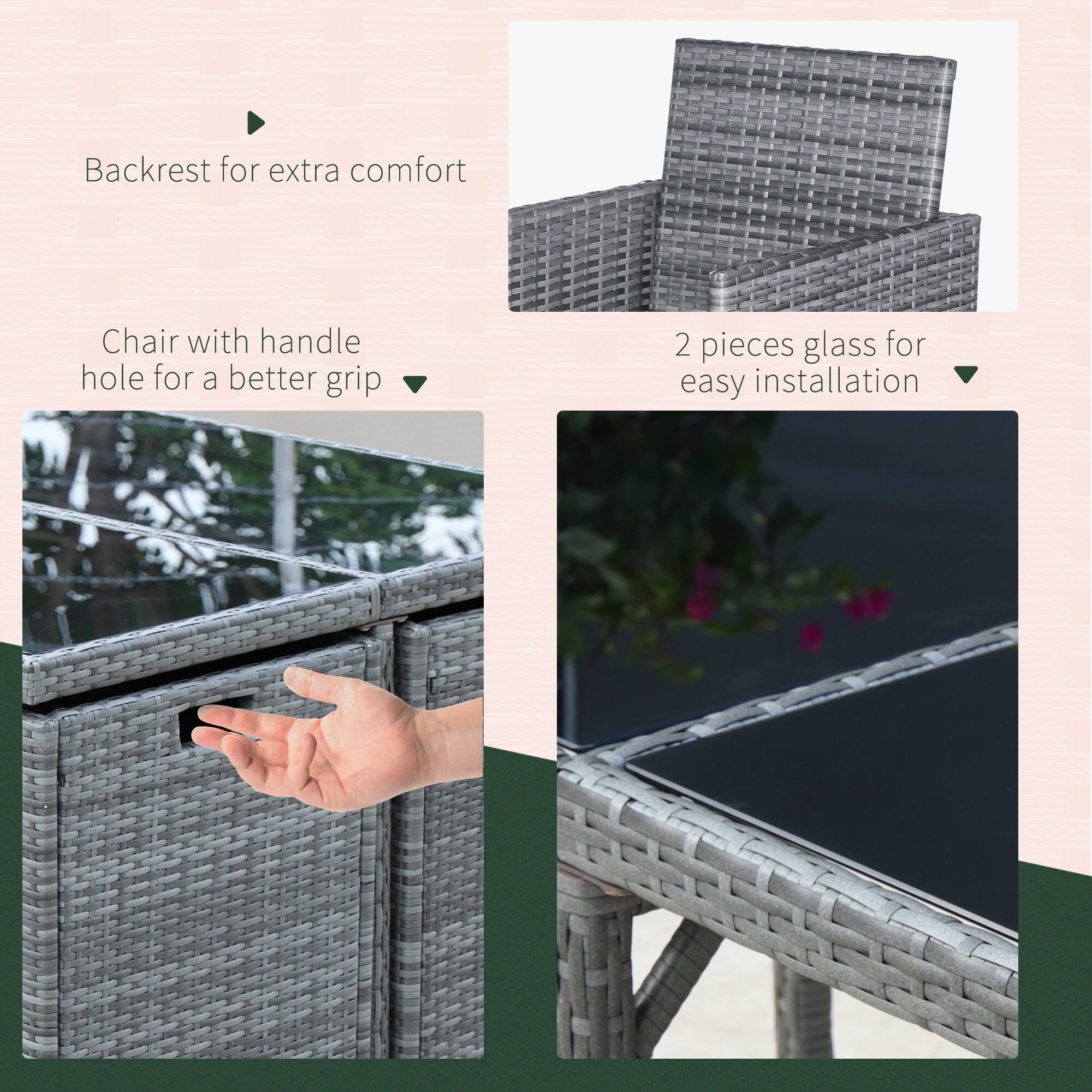 Backrest for extra comfort

Chair with handle hole for a better grip

2 pieces glass for easy installation