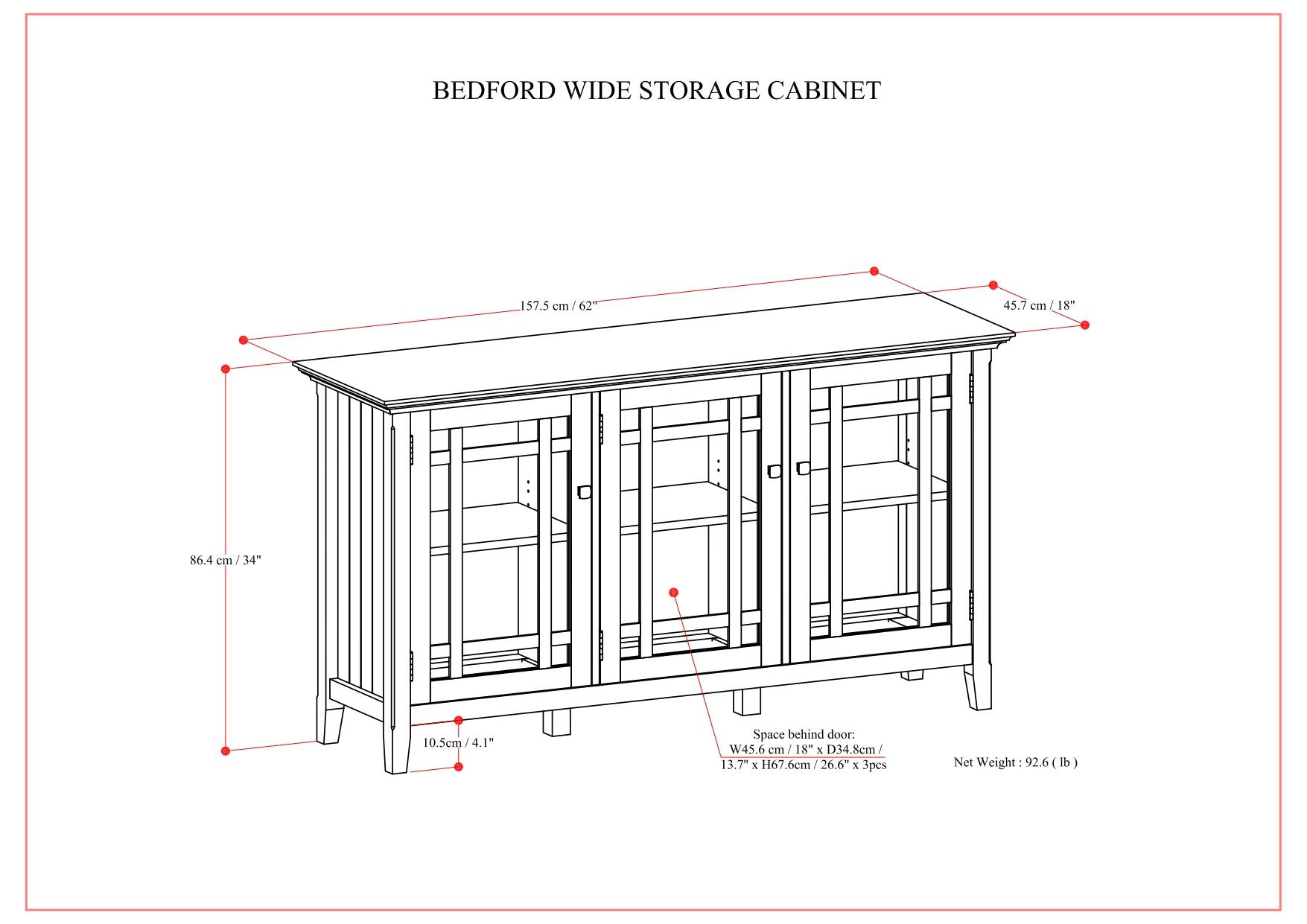 BEDFORD WIDE STORAGE CABINET

157.5 cm / 62"

45.7 cm / 18"

86.4 cm / 34"

10.5cm / 4.1"

Space behind door:
W45.6 cm / 18" x D34.8cm / 13.7" x H67.6cm / 26.6" x 3pcs

Net Weight : 92.6 ( lb )