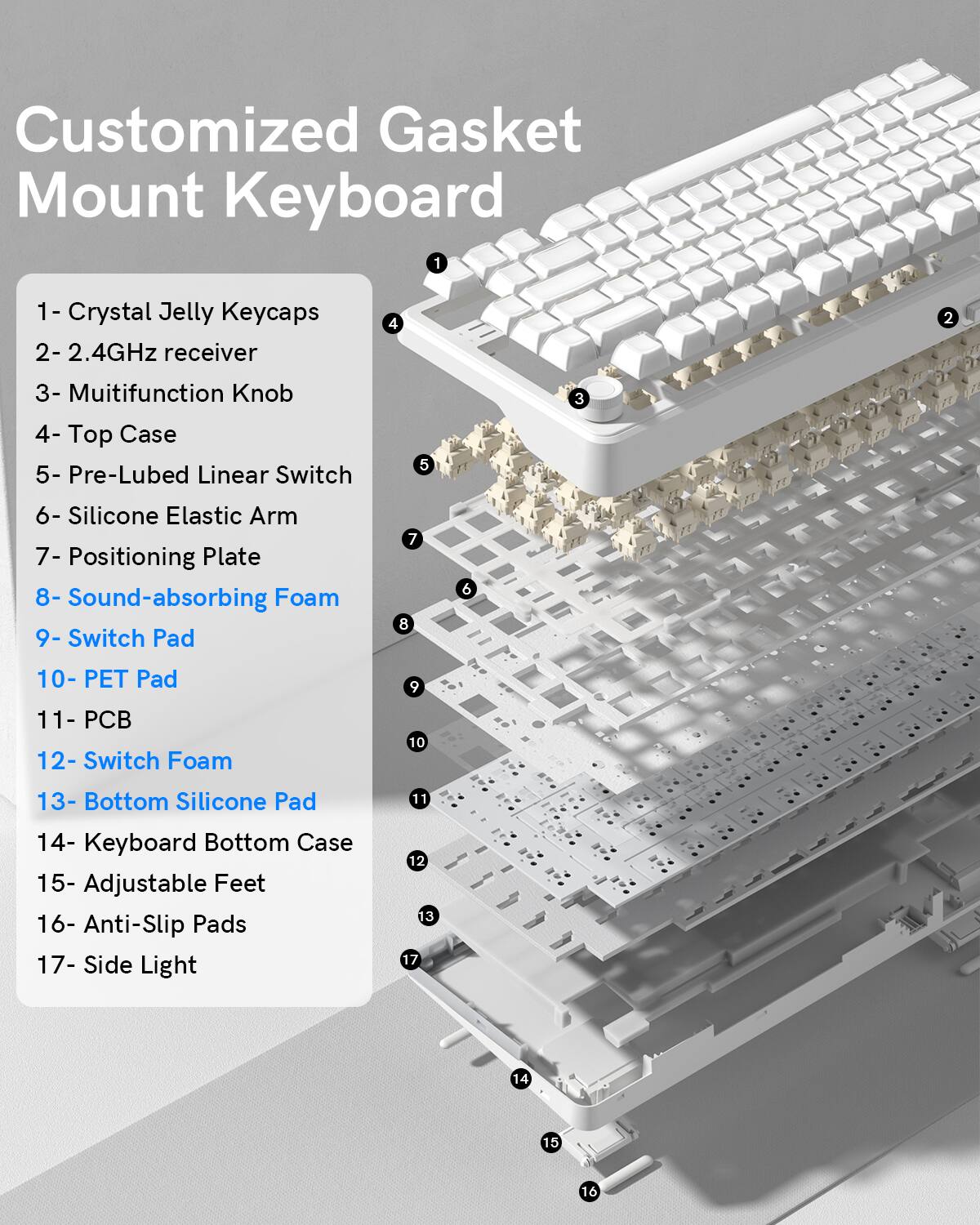 Customized Gasket Mount Keyboard

1- Crystal Jelly Keycaps
2- 2.4GHz receiver
3- Muitifunction Knob
4- Top Case
5- Pre-Lubed Linear Switch
6- Silicone Elastic Arm
7- Positioning Plate
8- Sound-absorbing Foam
9- Switch Pad
10- PET Pad
11- PCB
12- Switch Foam
13- Bottom Silicone Pad
14- Keyboard Bottom Case
15- Adjustable Feet
16- Anti-Slip Pads
17- Side Light

1
4
2
3
5
7
6
8
9
10
11
12
13
17
14
15
16