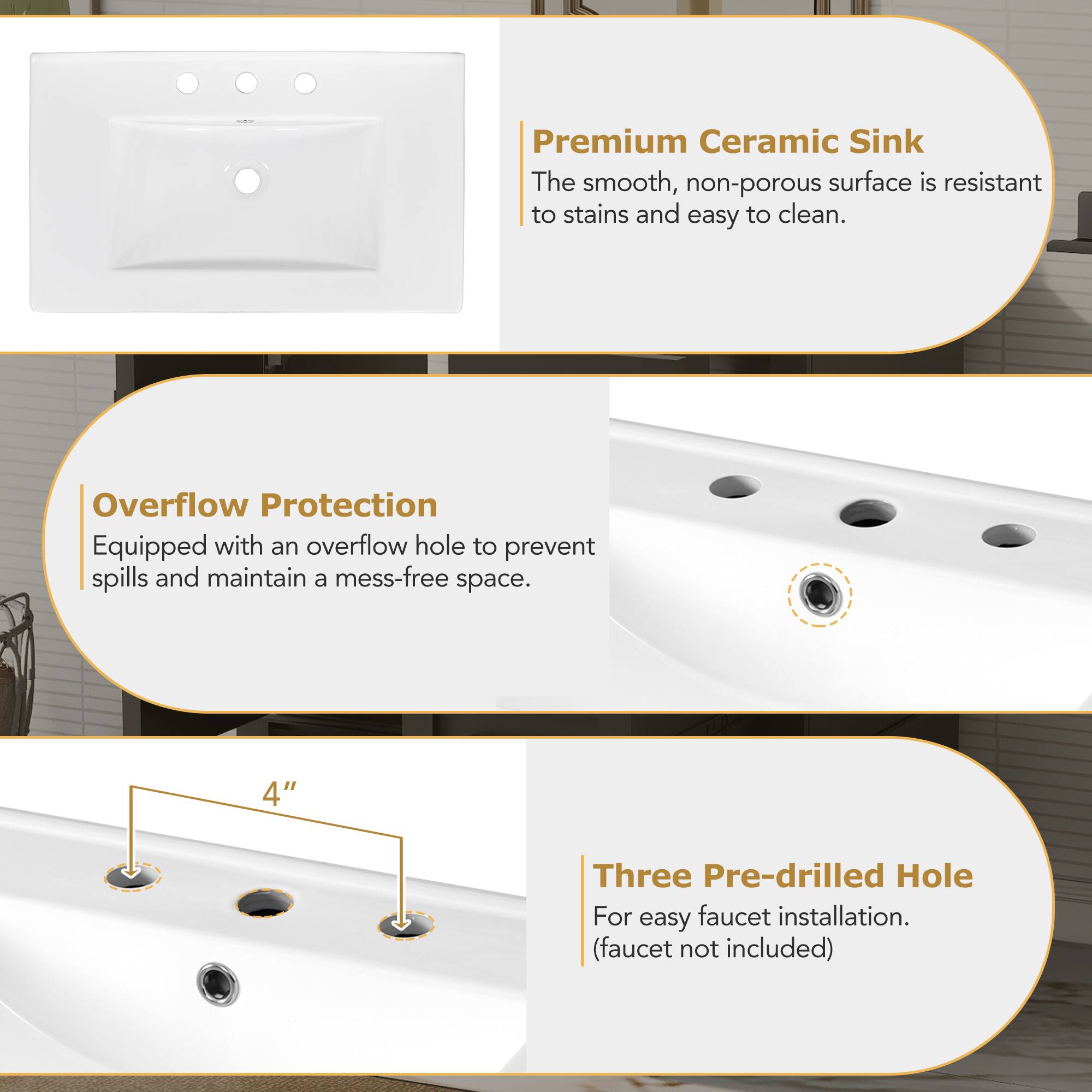 Premium Ceramic Sink
The smooth, non-porous surface is resistant to stains and easy to clean.

Overflow Protection
Equipped with an overflow hole to prevent spills and maintain a mess-free space.

4″

Three Pre-drilled Hole
For easy faucet installation.
(faucet not included)