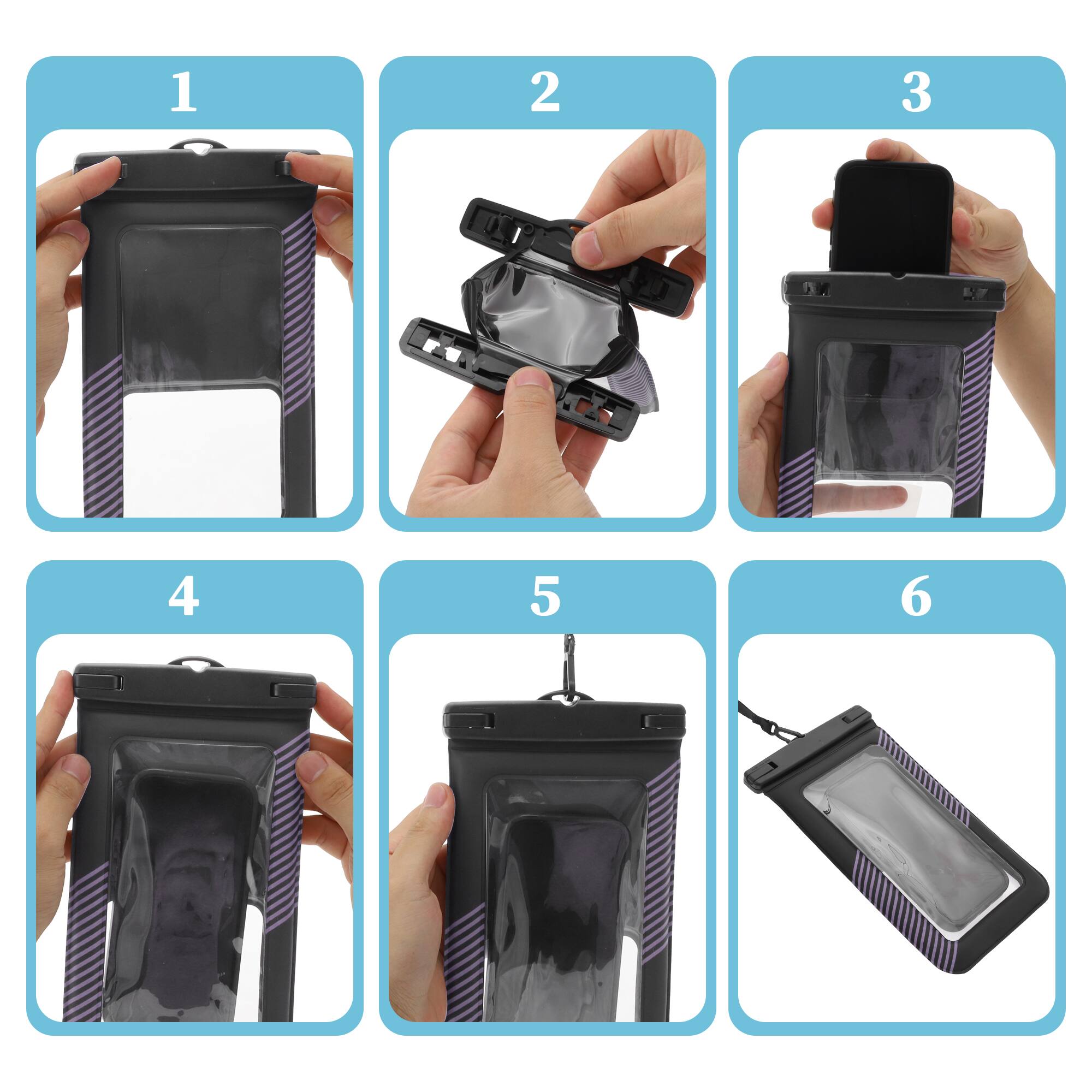 1

2

3

4

5

6