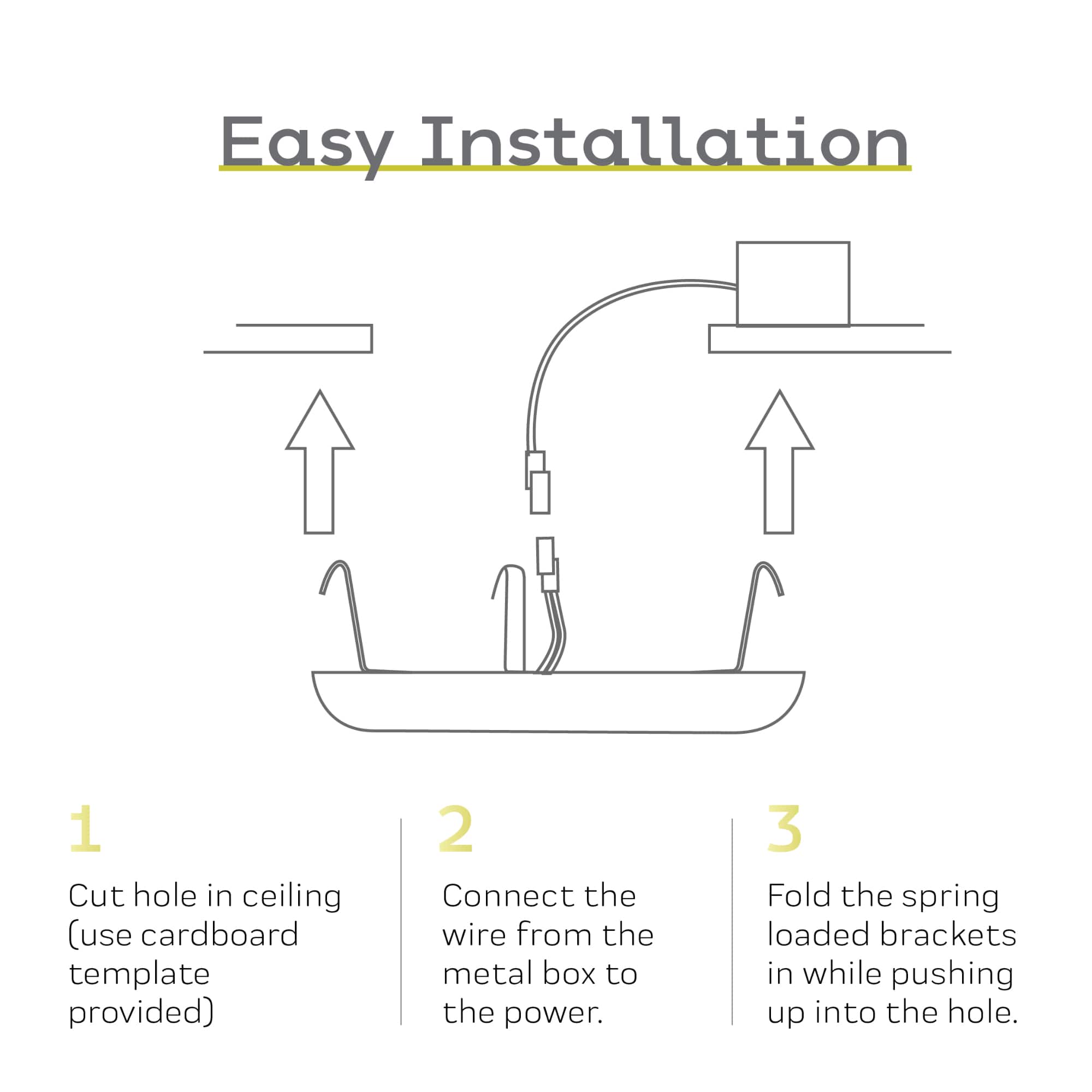 Easy Installation

1

Cut hole in ceiling (use cardboard template provided)

2

Connect the wire from the metal box to the power.

3

Fold the spring loaded brackets in while pushing up into the hole.