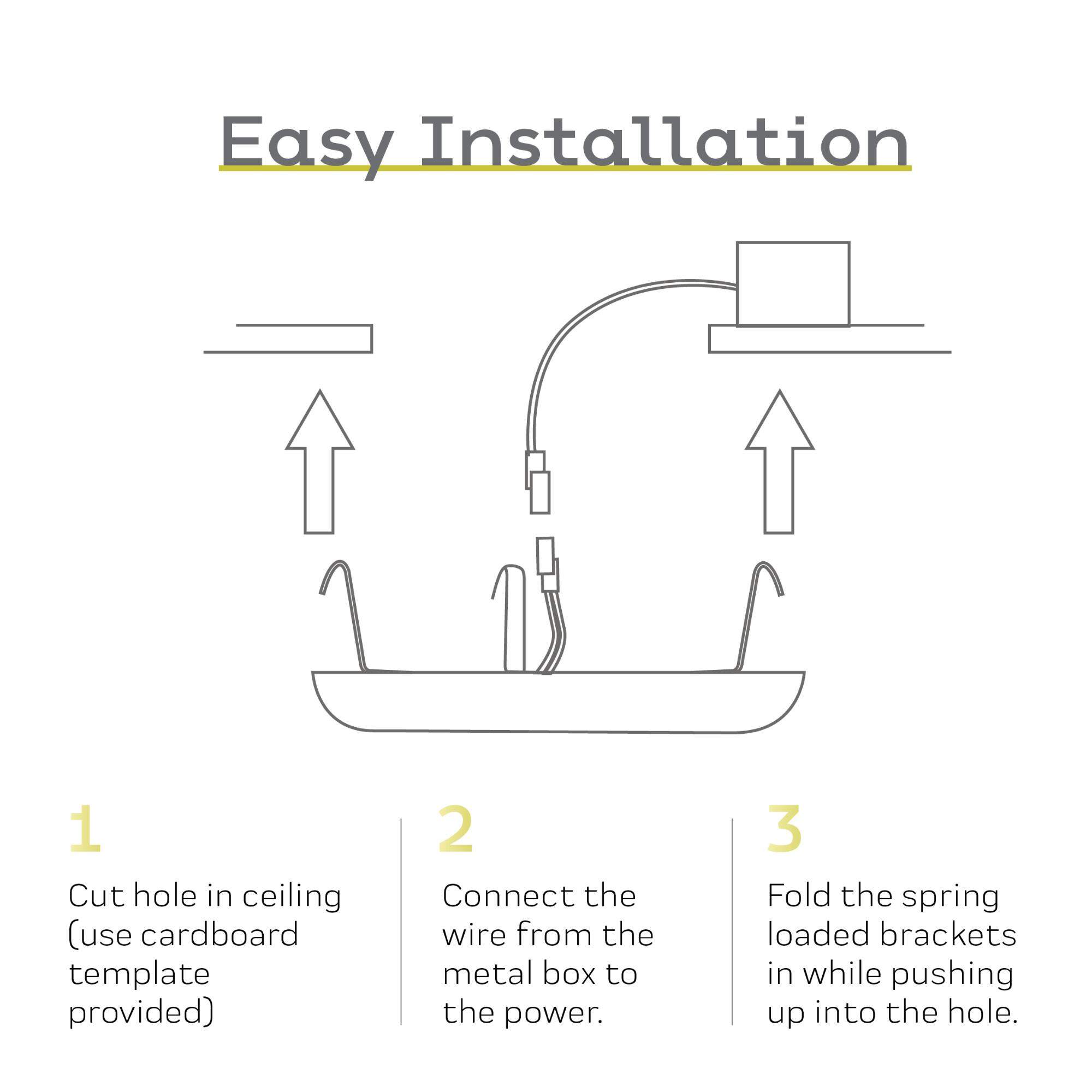 Easy Installation

1

Cut hole in ceiling (use cardboard template provided)

2

Connect the wire from the metal box to the power.

3

Fold the spring loaded brackets in while pushing up into the hole.