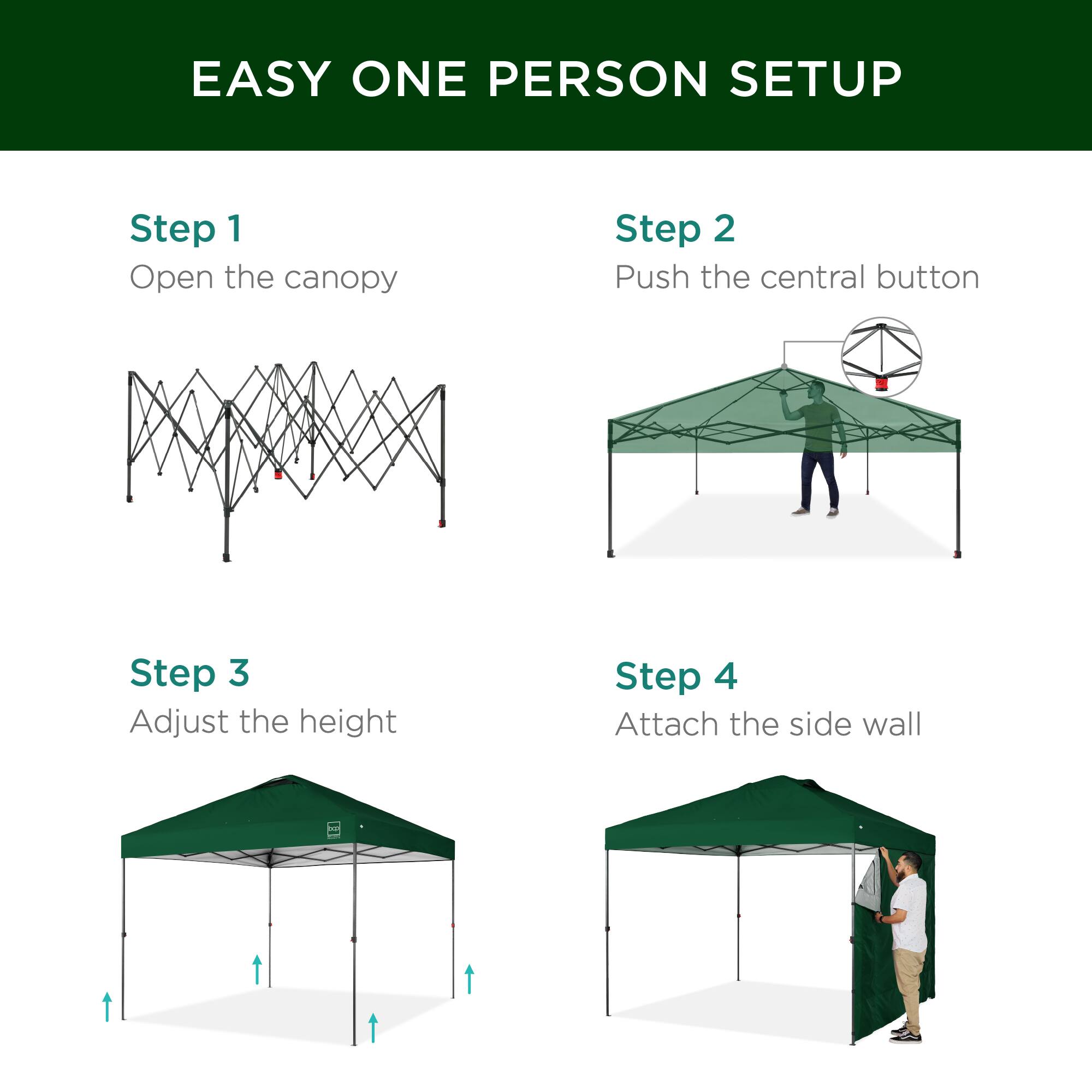 EASY ONE PERSON SETUP

Step 1
Open the canopy

Step 2
Push the central button

Step 3
Adjust the height

bcp

Step 4
Attach the side wall