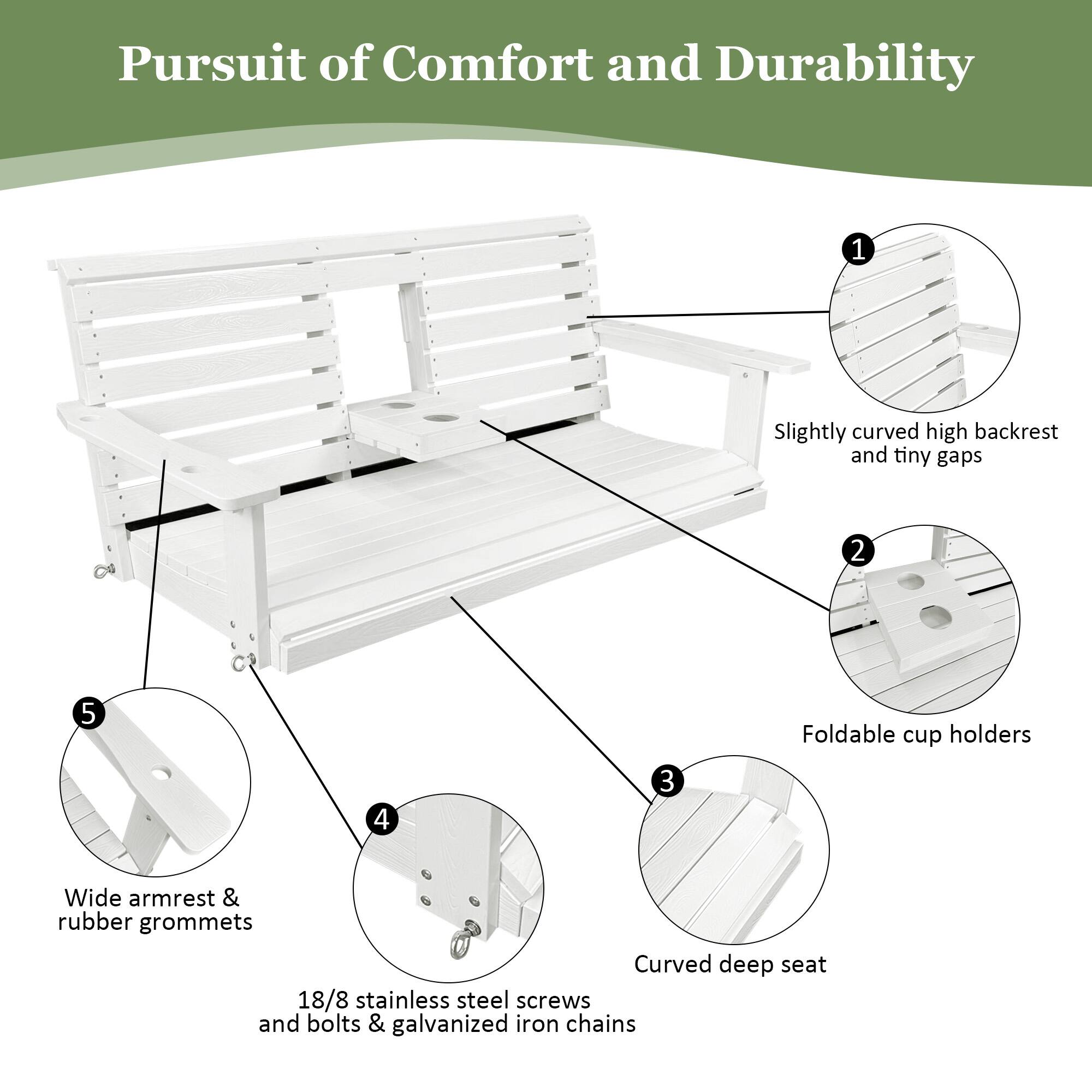 Pursuit of Comfort and Durability

1

Slightly curved high backrest and tiny gaps

2

Foldable cup holders

3

Curved deep seat

4

18/8 stainless steel screws and bolts & galvanized iron chains

5

Wide armrest & rubber grommets