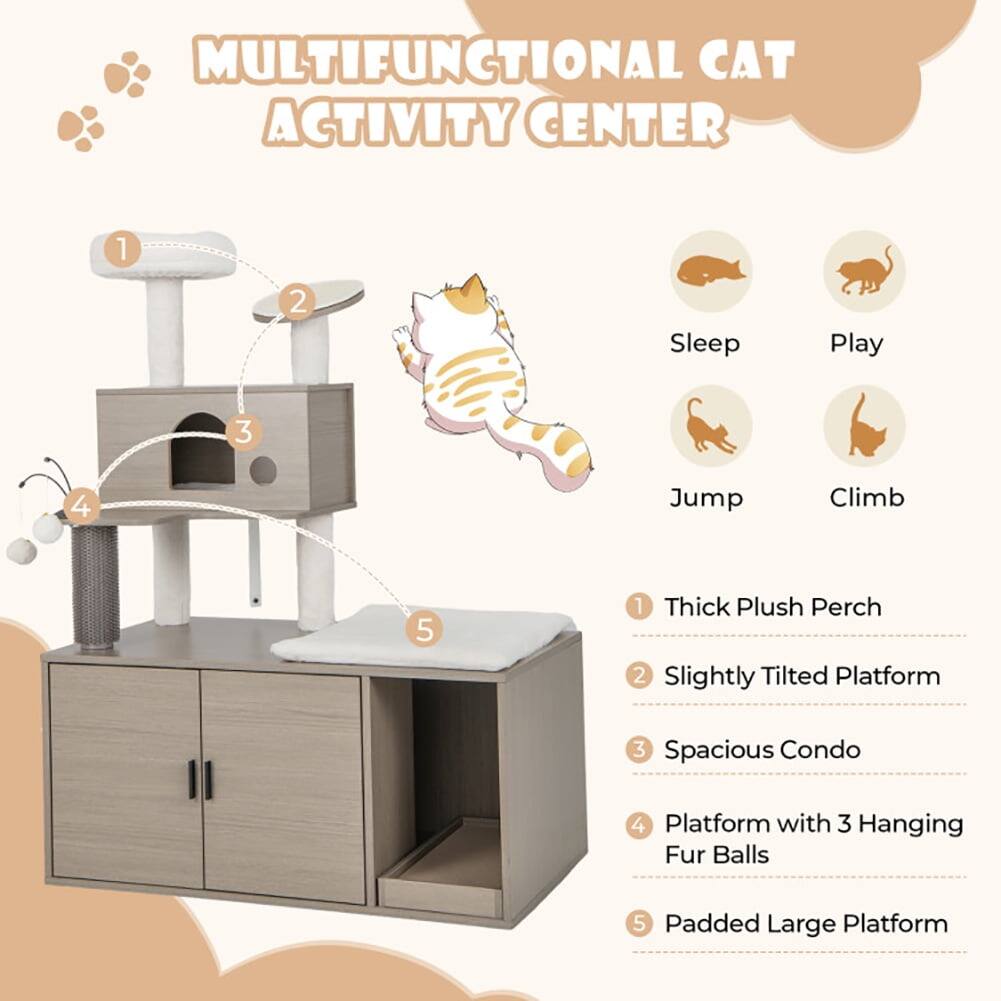 MULTIFUNCTIONAL CAT ACTIVITY CENTER

1
2
3
4
5

Sleep
Play
Jump
Climb

1 Thick Plush Perch

2 Slightly Tilted Platform

3 Spacious Condo

4 Platform with 3 Hanging Fur Balls

5 Padded Large Platform