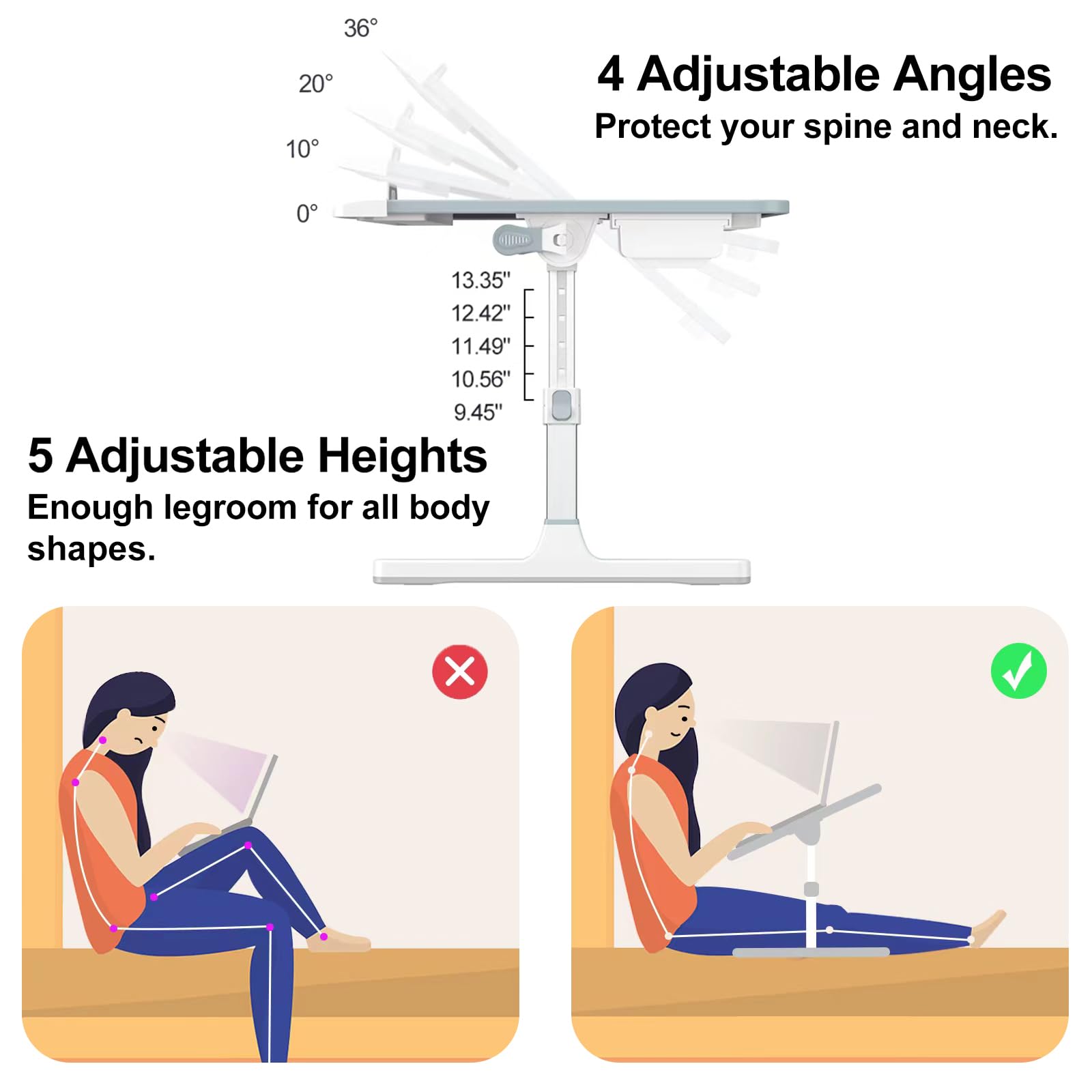 36°
20°
10°
0°

4 Adjustable Angles
Protect your spine and neck.

13.35"
12.42"
11.49"
10.56"
9.45"

5 Adjustable Heights
Enough legroom for all body shapes.