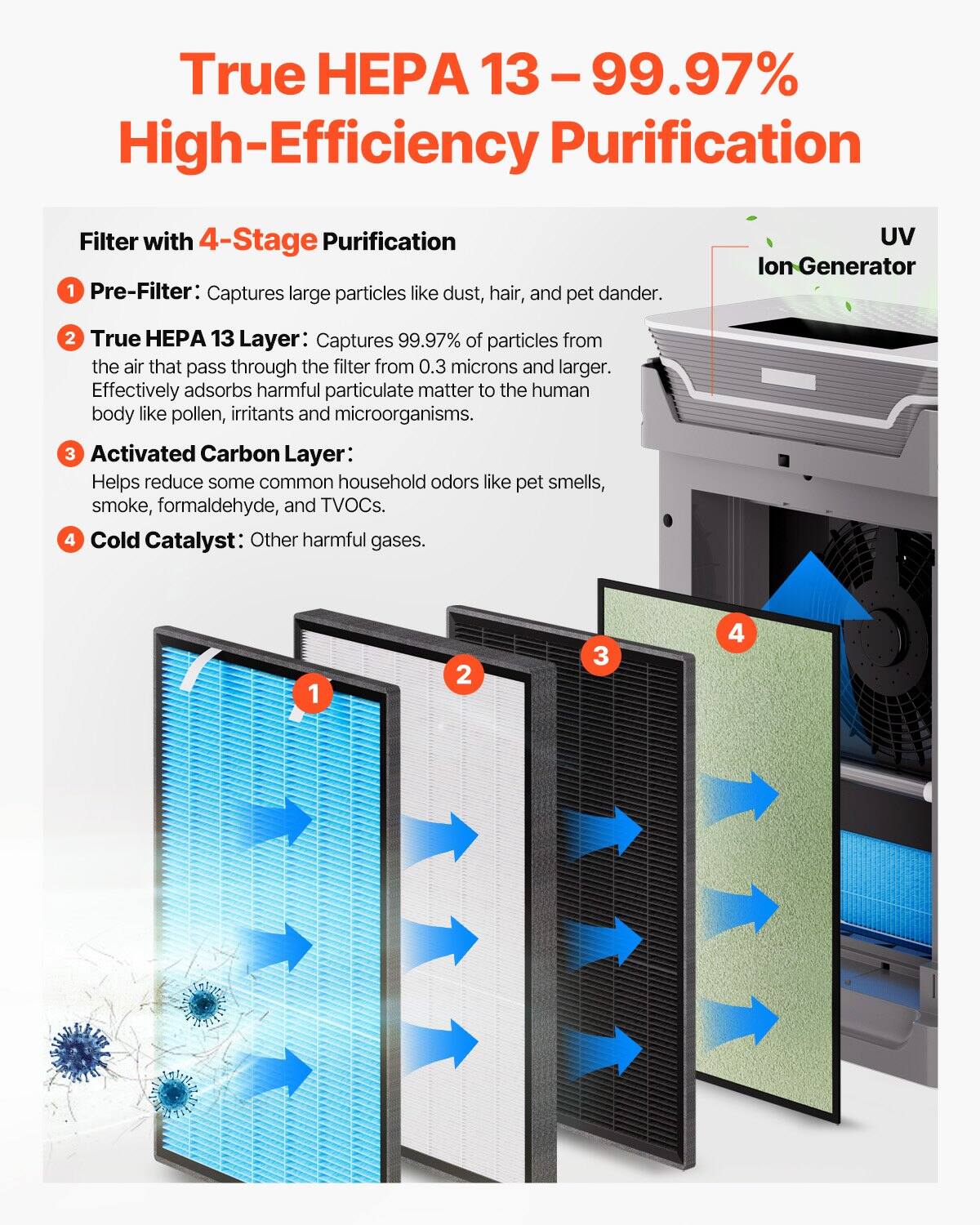 True HEPA 13 – 99.97%
High-Efficiency Purification

Filter with 4-Stage Purification

UV
Ion Generator

1 Pre-Filter: Captures large particles like dust, hair, and pet dander.

2 True HEPA 13 Layer: Captures 99.97% of particles from the air that pass through the filter from 0.3 microns and larger. Effectively adsorbs harmful particulate matter to the human body like pollen, irritants and microorganisms.

3 Activated Carbon Layer: Helps reduce some common household odors like pet smells, smoke, formaldehyde, and TVOCs.

4 Cold Catalyst: Other harmful gases.

1
2
3
4