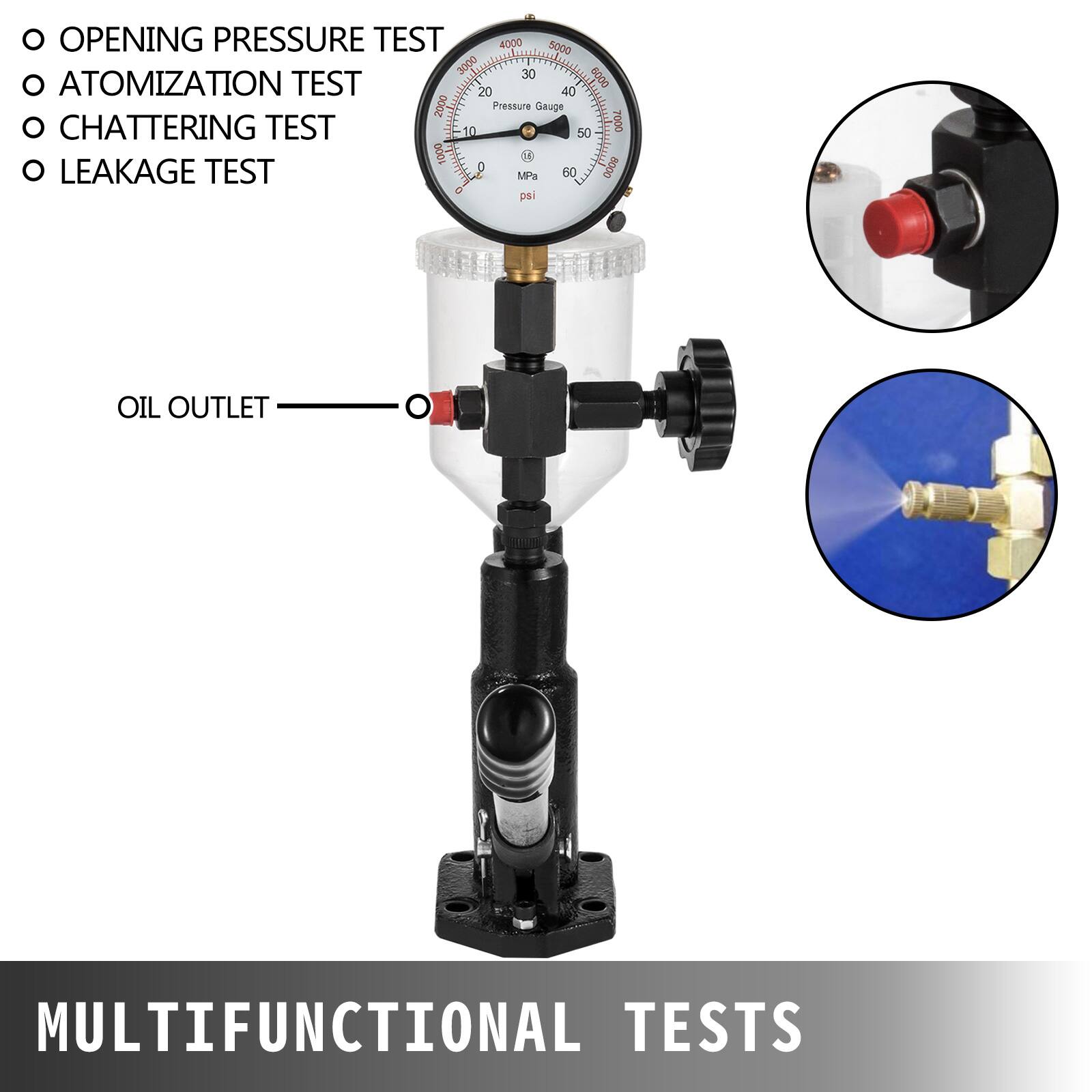 OPENING PRESSURE TEST
ATOMIZATION TEST
CHATTERING TEST
LEAKAGE TEST

0
1000
2000
3000
4000
5000
6000
7000
8000
0
10
20
30
40
50
60
Pressure Gauge
1.6
MPa
psi

OIL OUTLET

MULTIFUNCTIONAL TESTS