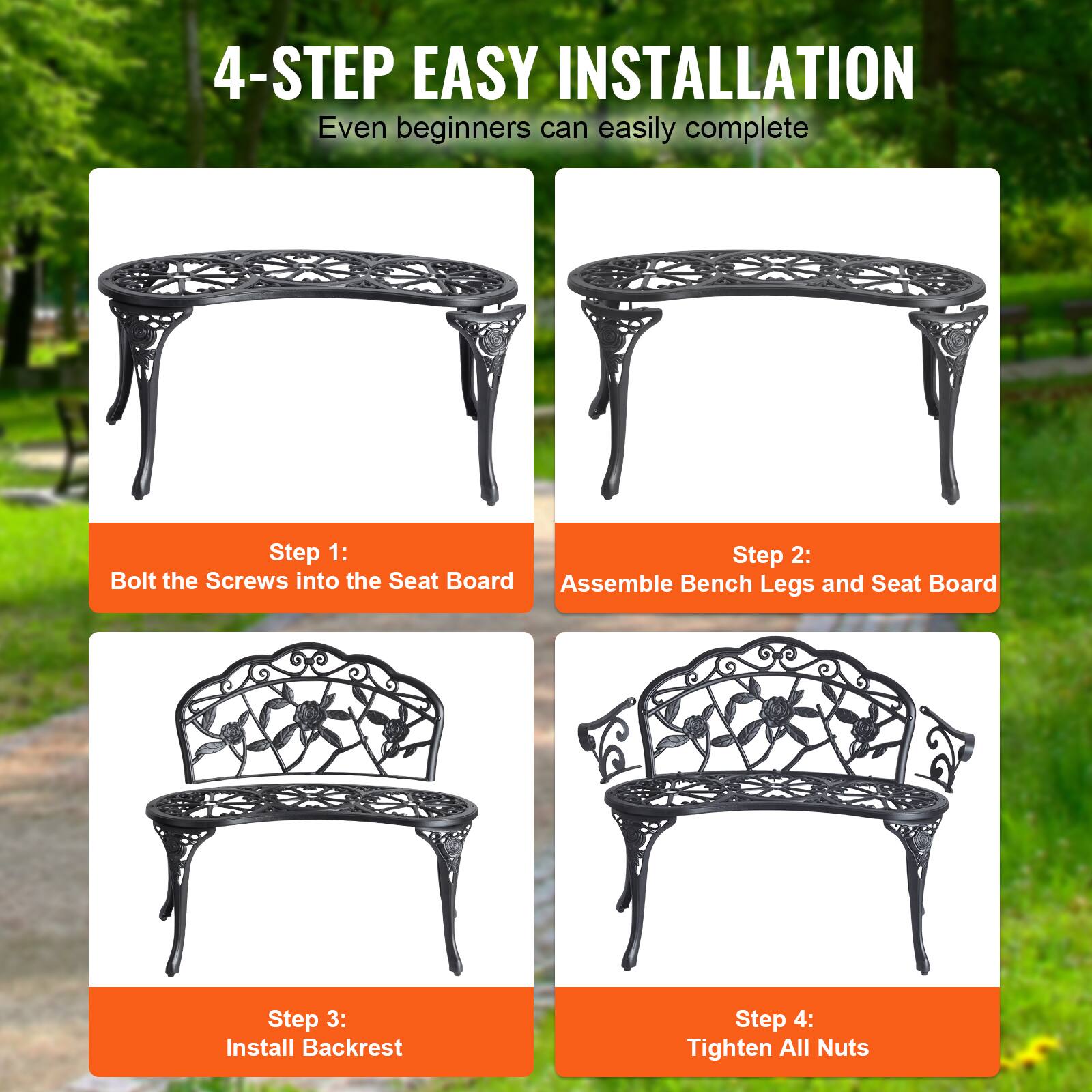 4-STEP EASY INSTALLATION

Even beginners can easily complete

Step 1:
Bolt the Screws into the Seat Board

Step 2:
Assemble Bench Legs and Seat Board

Step 3:
Install Backrest

Step 4:
Tighten All Nuts