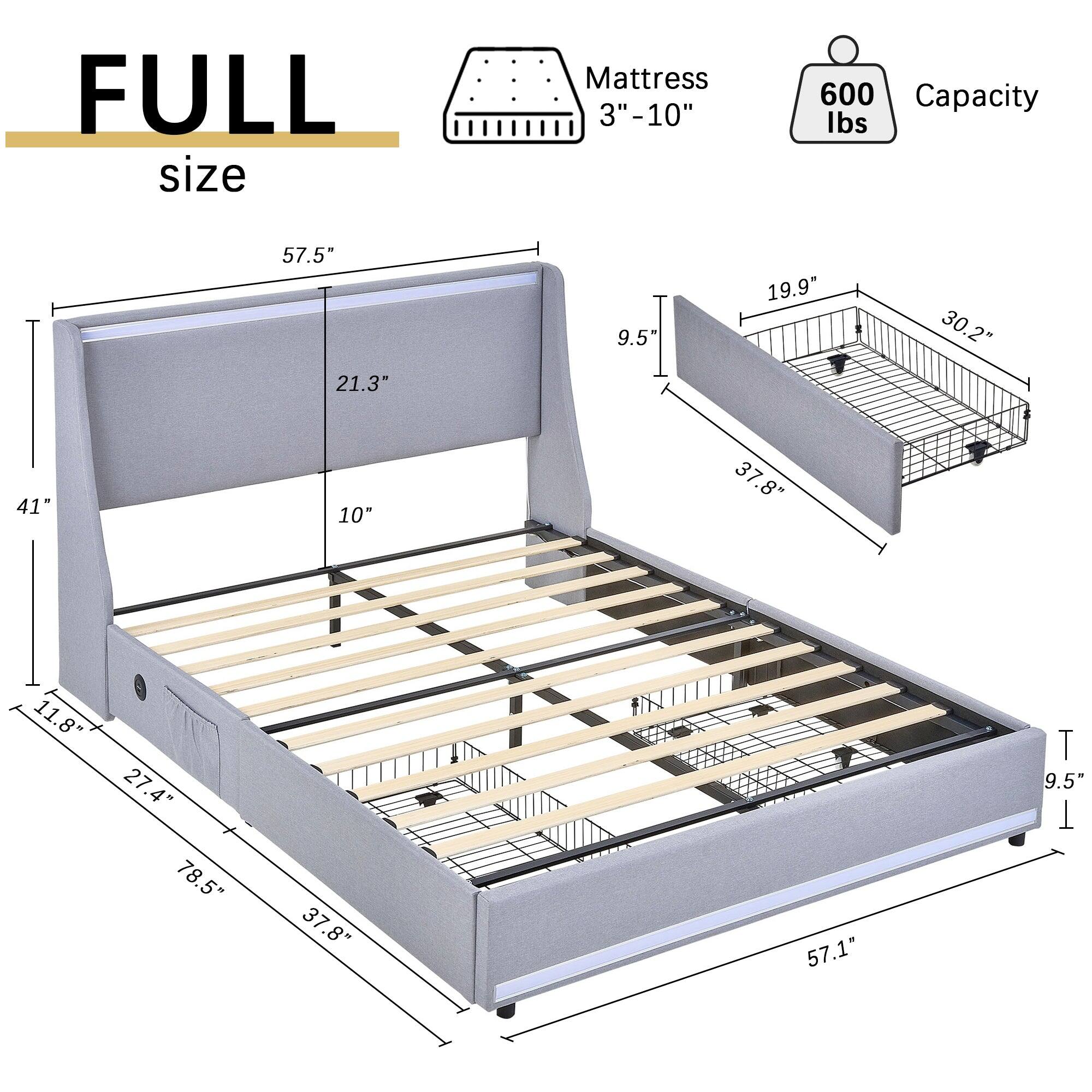 FULL
size

Mattress
3"-10"

600
lbs
Capacity

57.5”
21.3”
10”
41”
19.9”
30.2”
9.5”
37.8”
11.8”
27.4”
78.5”
37.8”
57.1”
9.5”