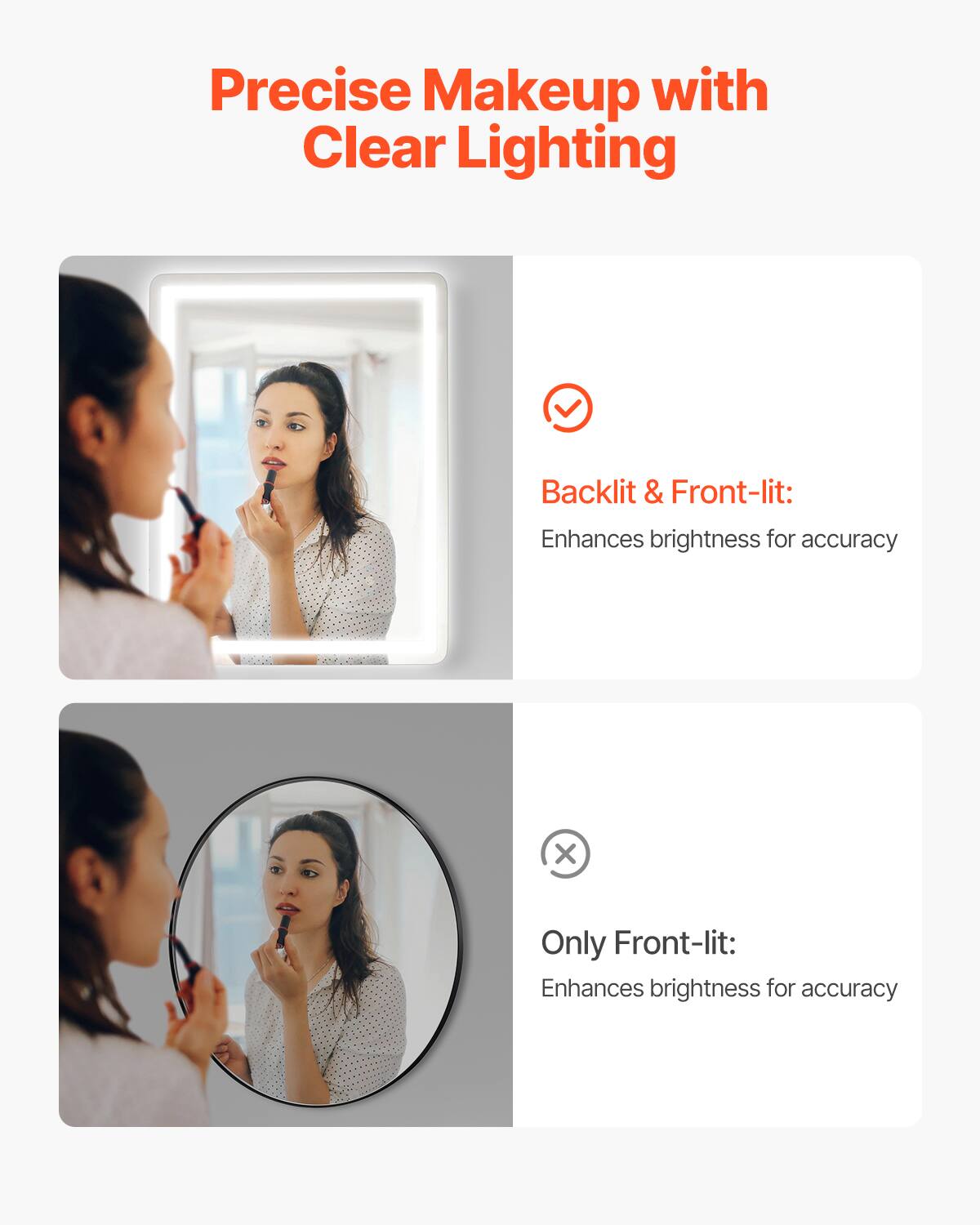 Precise Makeup with Clear Lighting

Backlit & Front-lit:

Enhances brightness for accuracy

Only Front-lit:

Enhances brightness for accuracy