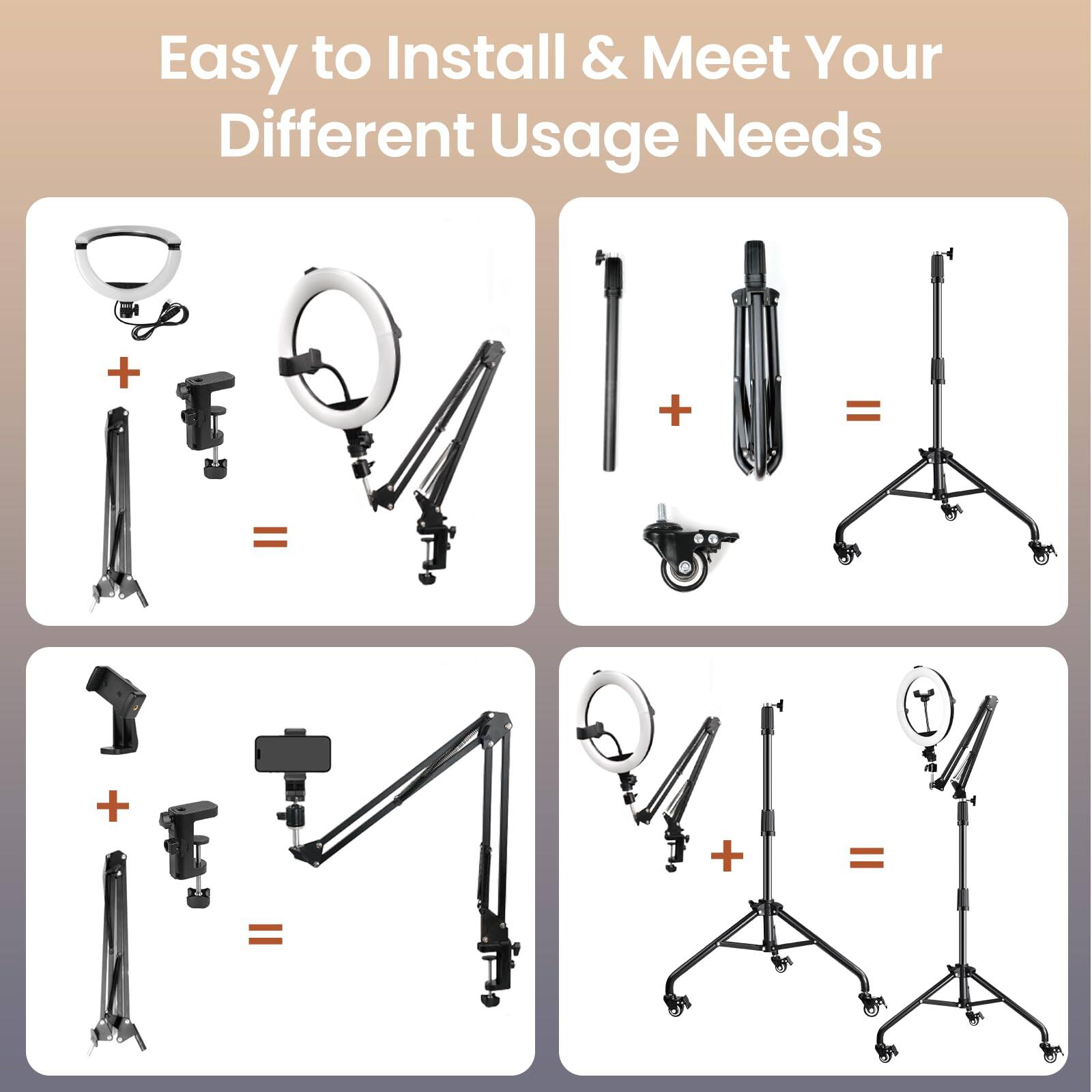 Easy to Install & Meet Your Different Usage Needs

+
=

+
=

+
=

+
=