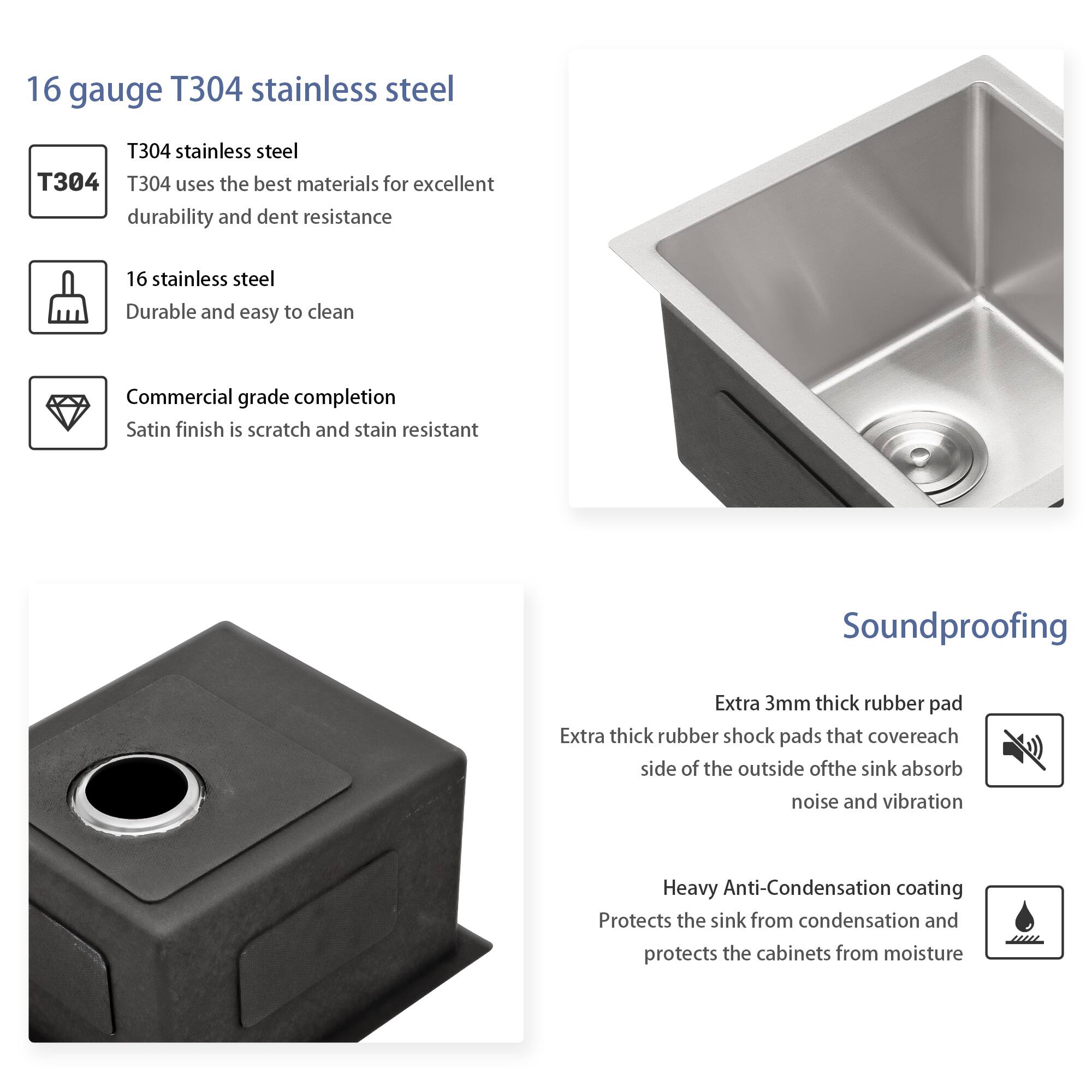 16 gauge T304 stainless steel

T304

T304 stainless steel

T304 uses the best materials for excellent durability and dent resistance

16 stainless steel

Durable and easy to clean

Commercial grade completion

Satin finish is scratch and stain resistant

Soundproofing

Extra 3mm thick rubber pad

Extra thick rubber shock pads that covereach side of the outside ofthe sink absorb noise and vibration

Heavy Anti-Condensation coating

Protects the sink from condensation and protects the cabinets from moisture