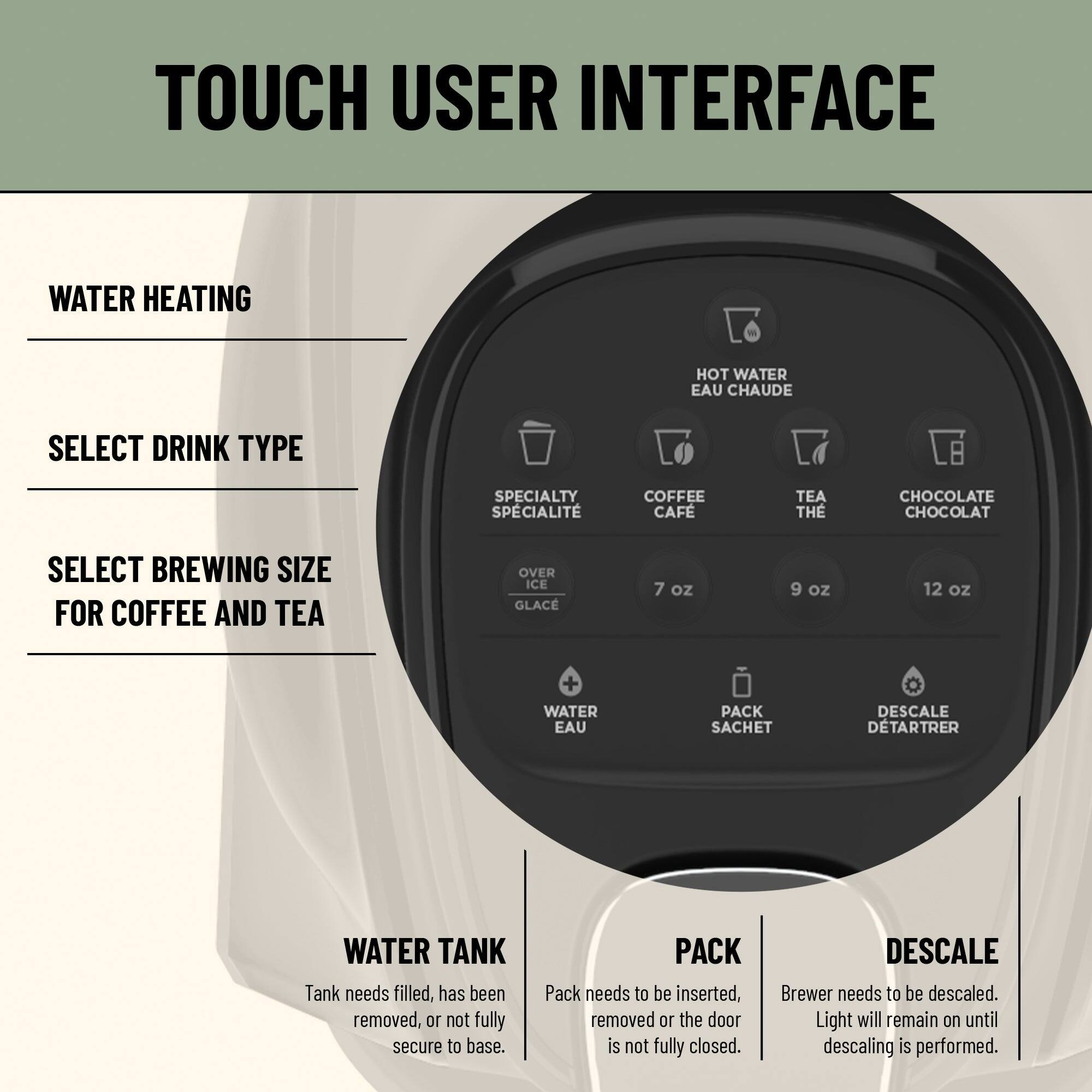 TOUCH USER INTERFACE

WATER HEATING

SELECT DRINK TYPE

SELECT BREWING SIZE FOR COFFEE AND TEA

HOT WATER
EAU CHAUDE

SPECIALTY
SPÉCIALITÉ

COFFEE
CAFÉ

TEA
THÉ

CHOCOLATE
CHOCOLAT

OVER ICE
GLACÉ

7 oz

9 oz

12 oz

WATER
EAU

PACK
SACHET

DESCALE
DÉTARTRER

WATER TANK
Tank needs filled, has been removed, or not fully secure to base.

PACK
Pack needs to be inserted, removed or the door is not fully closed.

DESCALE
Brewer needs to be descaled. Light will remain on until descaling is performed.