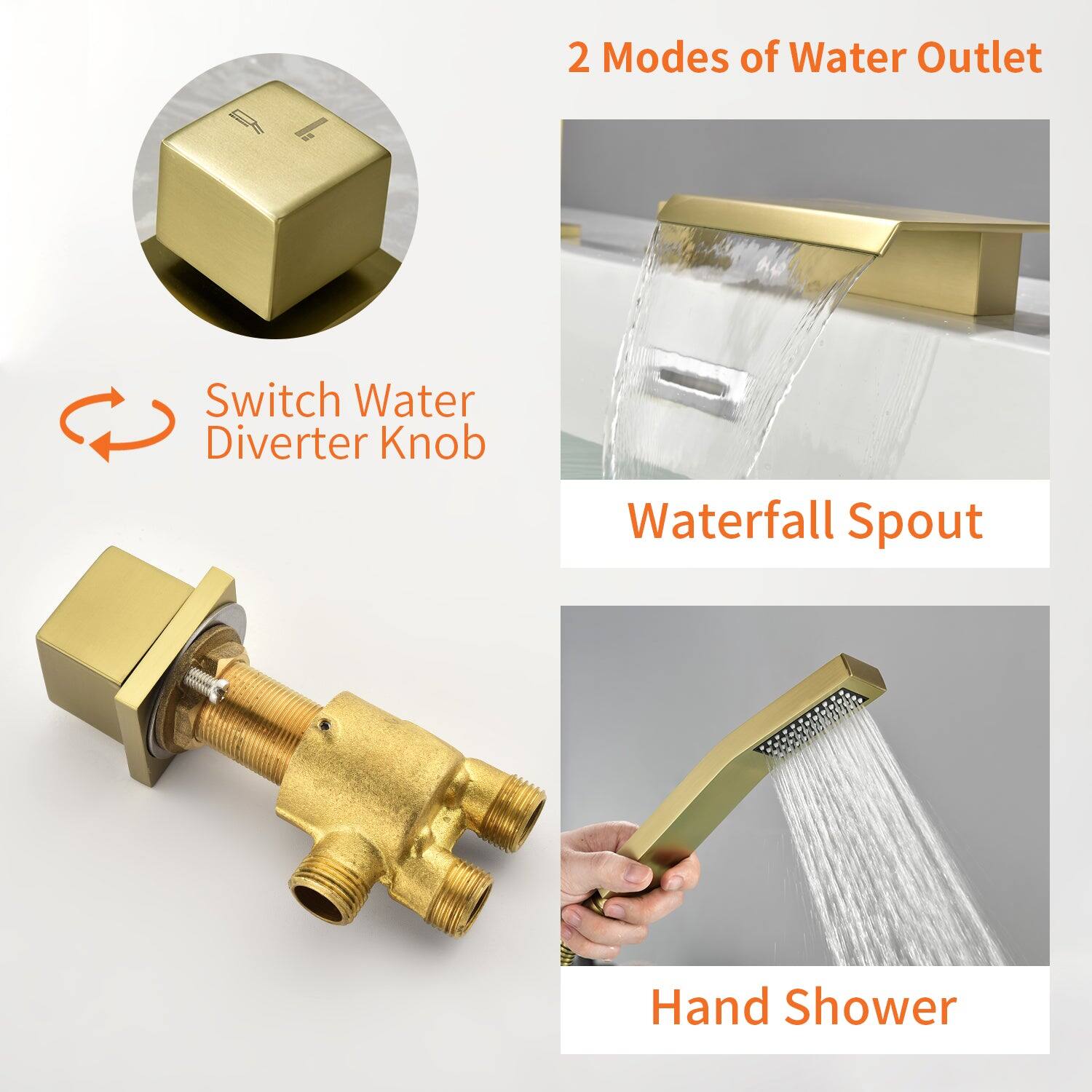 2 Modes of Water Outlet

Switch Water Diverter Knob

Waterfall Spout

Hand Shower