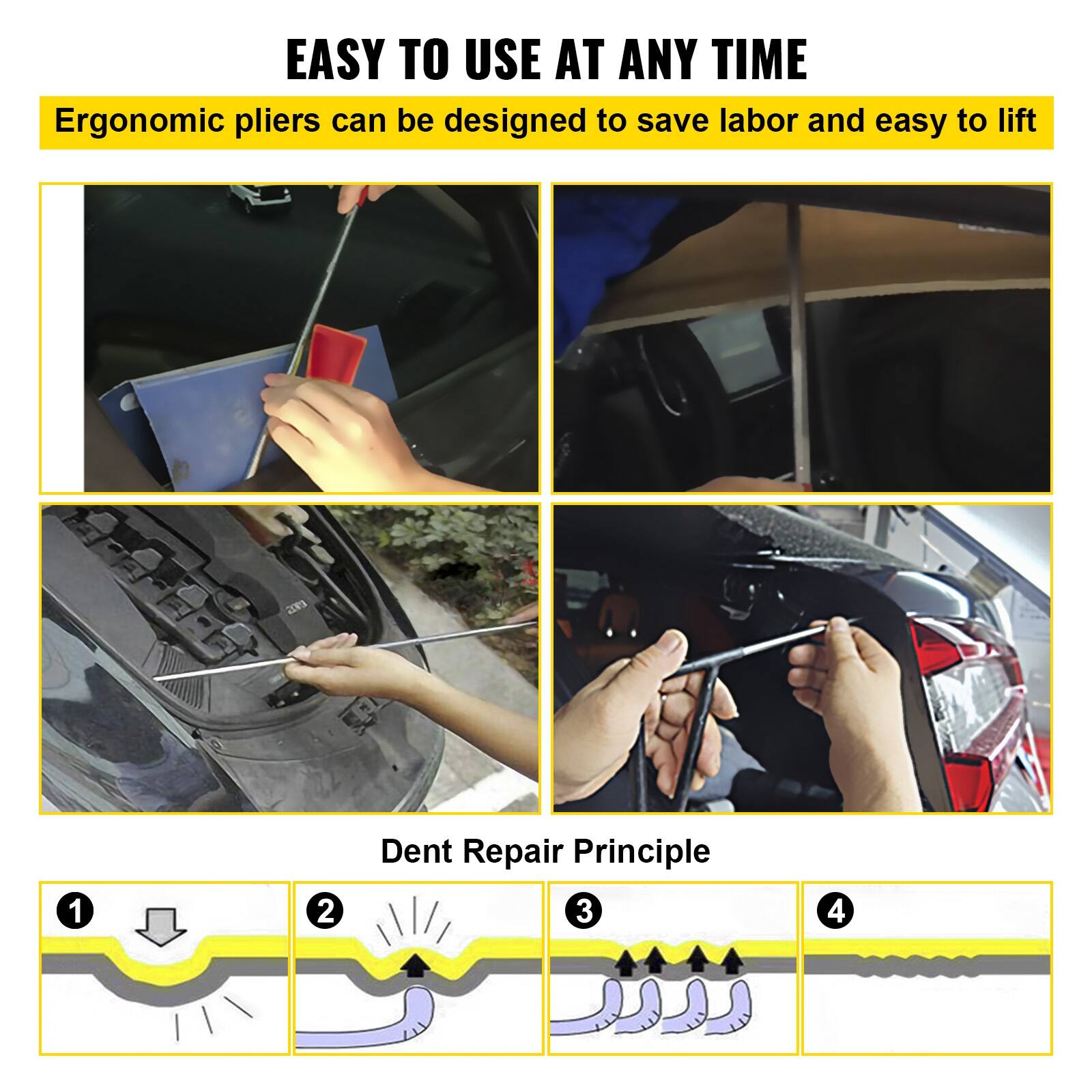 EASY TO USE AT ANY TIME

Ergonomic pliers can be designed to save labor and easy to lift

Dent Repair Principle

1

2

3

4