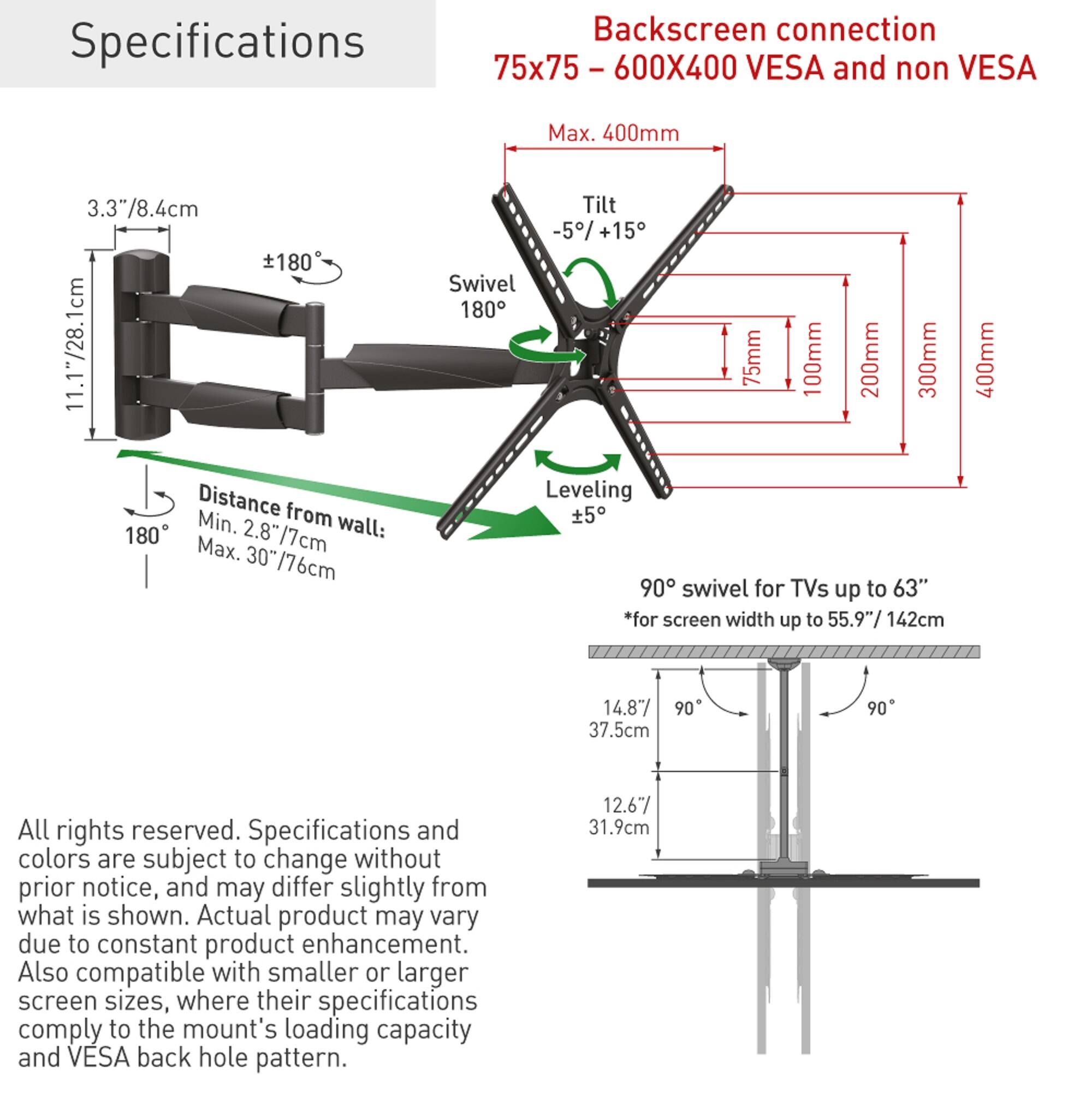 Specifications

Backscreen connection
75x75 – 600X400 VESA and non VESA

Max. 400mm

3.3"/8.4cm

11.1"/28.1cm

±180°

Tilt
-5°/ +15°

Swivel
180°

75mm

100mm

200mm

300mm

400mm

Leveling
±5°

180°

Distance from wall:
Min. 2.8"/7cm
Max. 30"/76cm

90° swivel for TVs up to 63"
*for screen width up to 55.9"/ 142cm

14.8"/
37.5cm

90°

90°

12.6"/
31.9cm

All rights reserved. Specifications and colors are subject to change without prior notice, and may differ slightly from what is shown. Actual product may vary due to constant product enhancement. Also compatible with smaller or larger screen sizes, where their specifications comply to the mount's loading capacity and VESA back hole pattern.