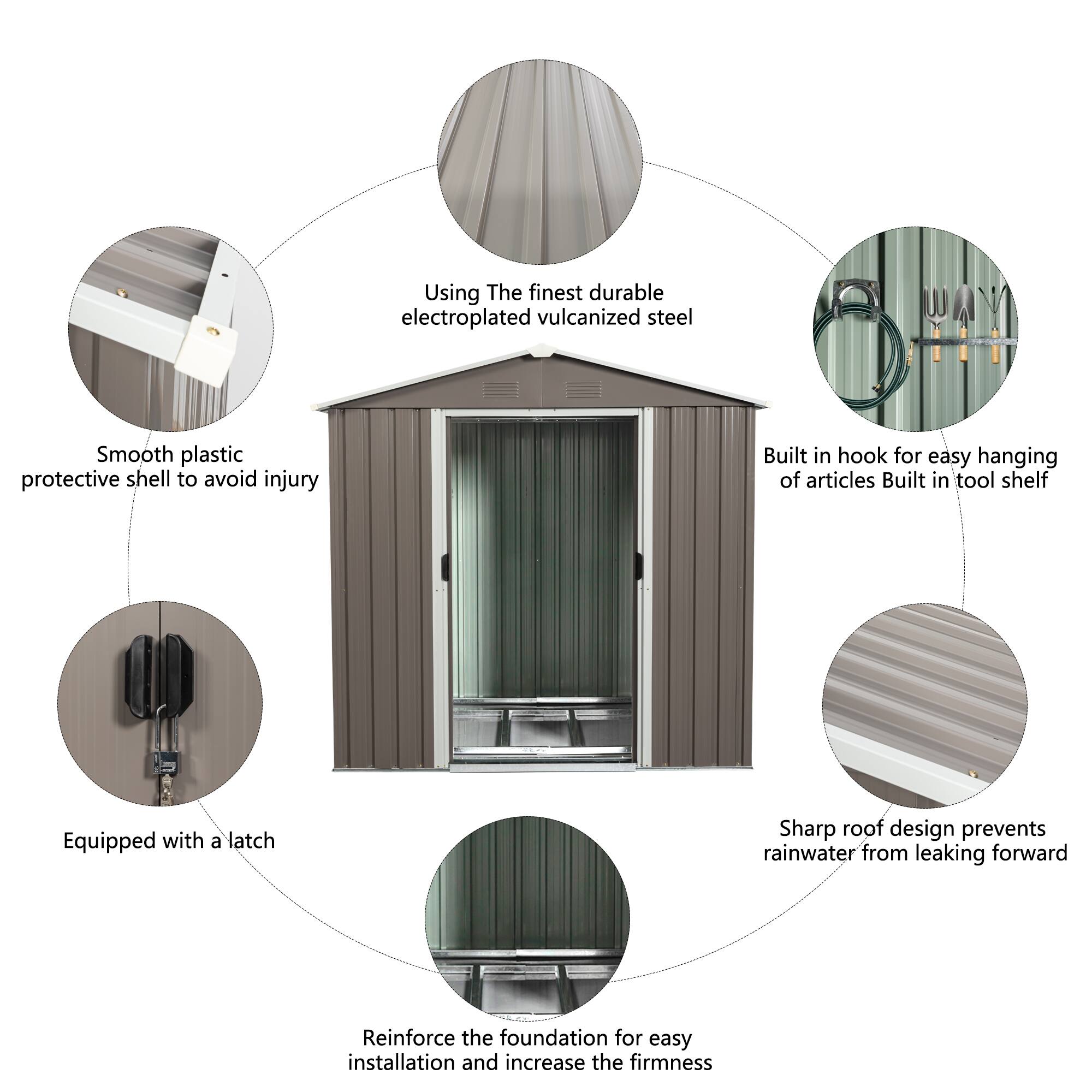 Using The finest durable electroplated vulcanized steel

Smooth plastic protective shell to avoid injury

Built in hook for easy hanging of articles Built in tool shelf

Equipped with a latch

Sharp roof design prevents rainwater from leaking forward

Reinforce the foundation for easy installation and increase the firmness