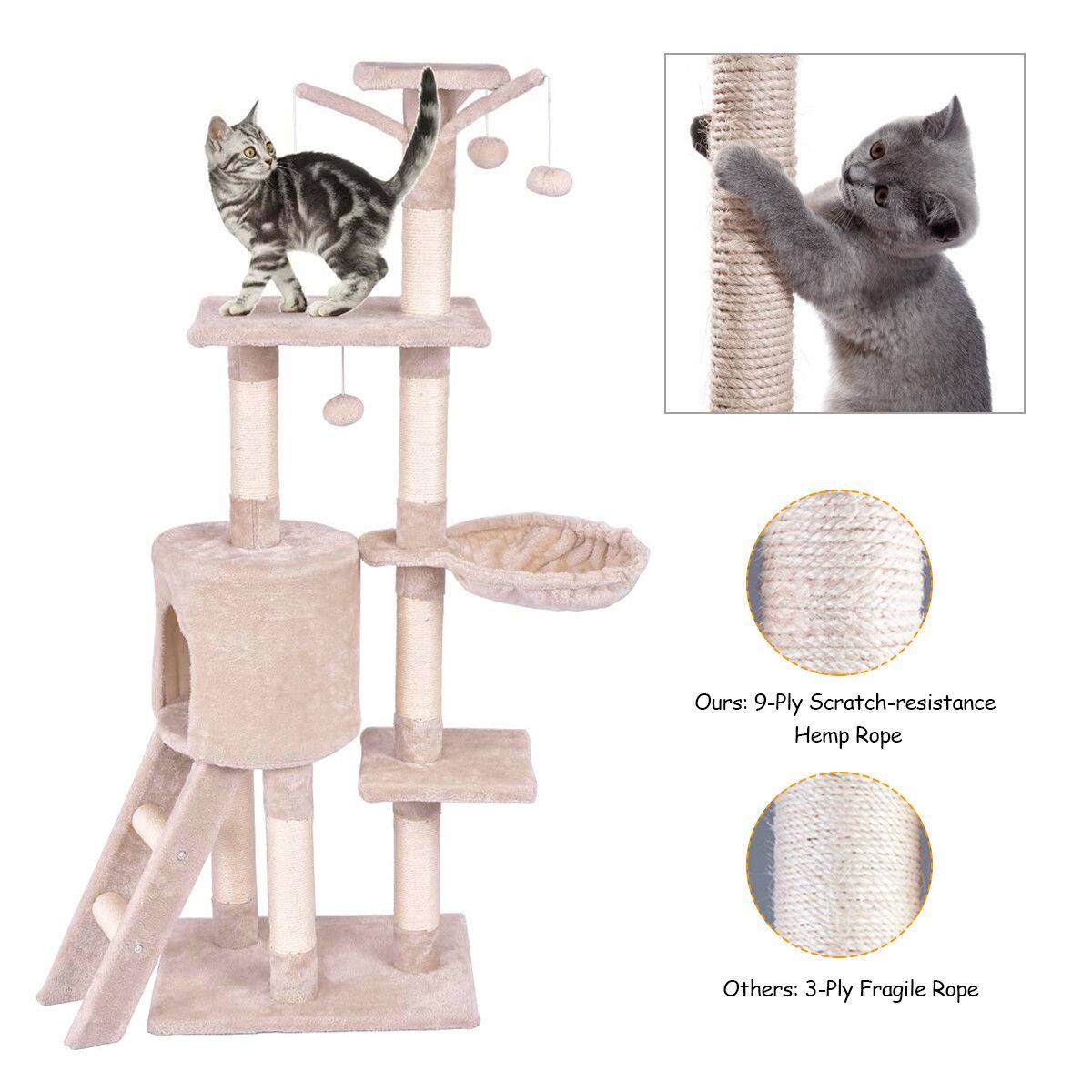 Ours: 9-Ply Scratch-resistance Hemp Rope

Others: 3-Ply Fragile Rope