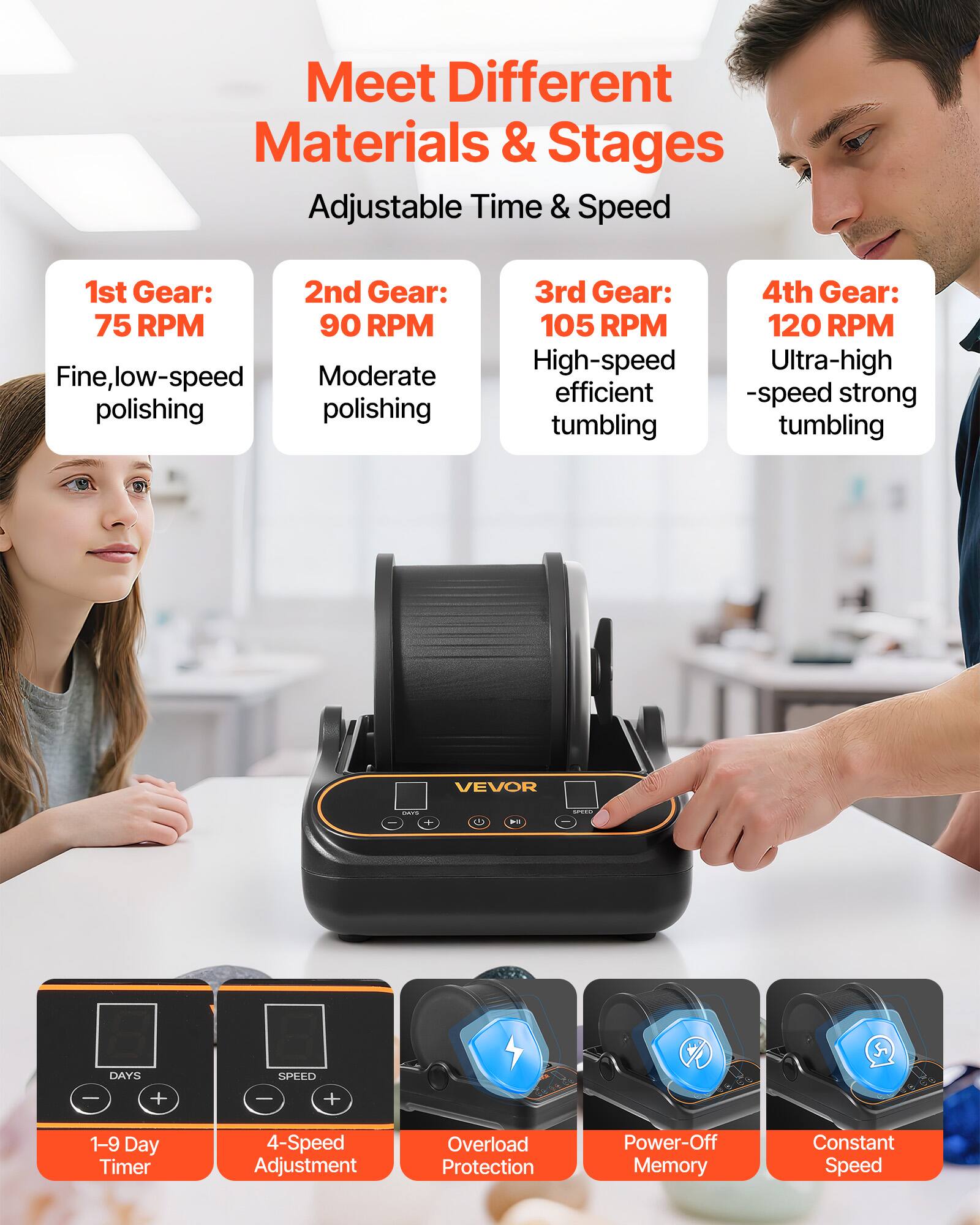 Meet Different Materials & Stages

Adjustable Time & Speed

1st Gear: 75 RPM
Fine,low-speed polishing

2nd Gear: 90 RPM
Moderate polishing

3rd Gear: 105 RPM
High-speed efficient tumbling

4th Gear: 120 RPM
Ultra-high -speed strong tumbling

VEVOR
DAYS
SPEED

DAYS
1–9 Day Timer

SPEED
4-Speed Adjustment

Overload Protection

Power-Off Memory

Constant Speed