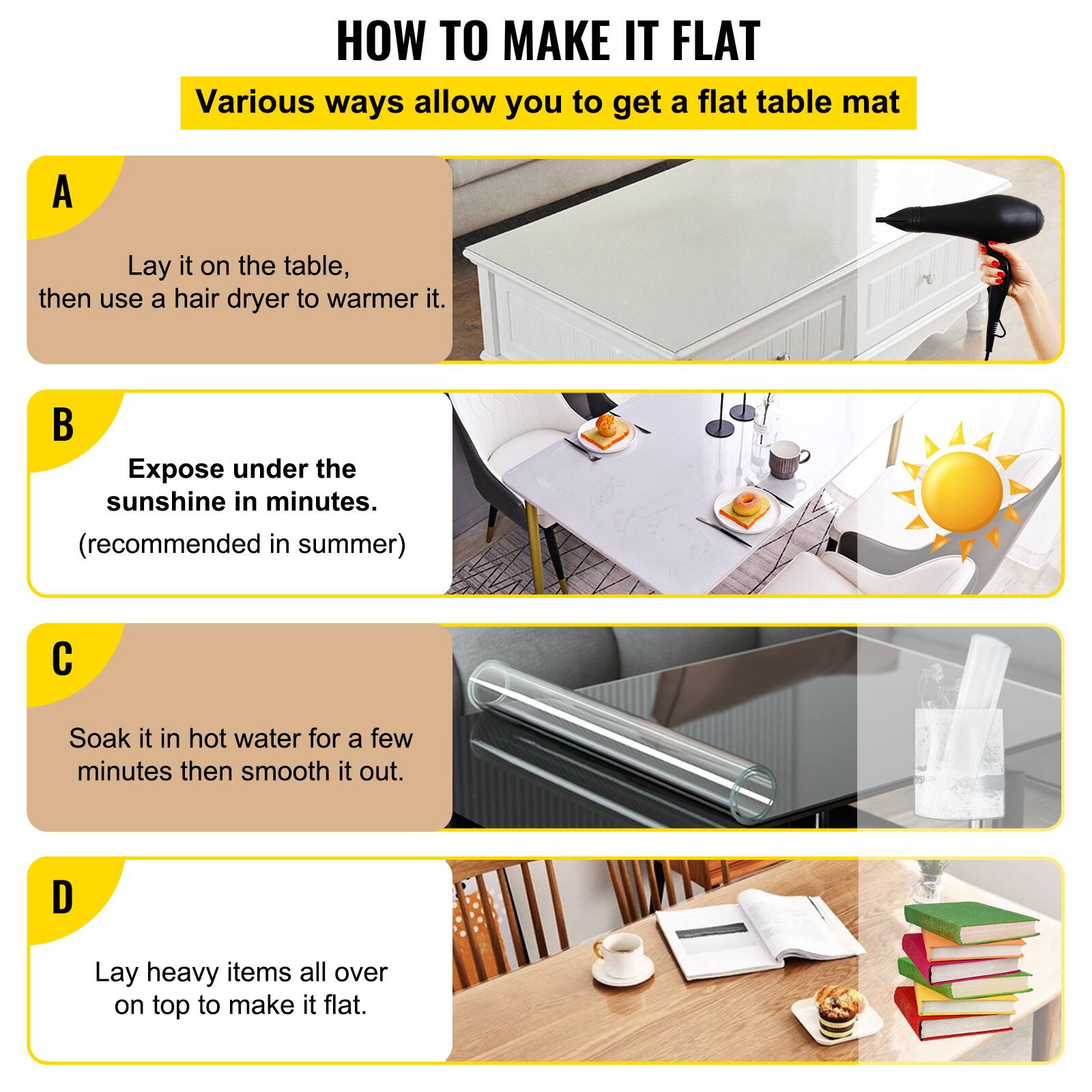 HOW TO MAKE IT FLAT

Various ways allow you to get a flat table mat

A

Lay it on the table, then use a hair dryer to warmer it.

B

Expose under the sunshine in minutes.

(recommended in summer)

C

Soak it in hot water for a few minutes then smooth it out.

D

Lay heavy items all over on top to make it flat.