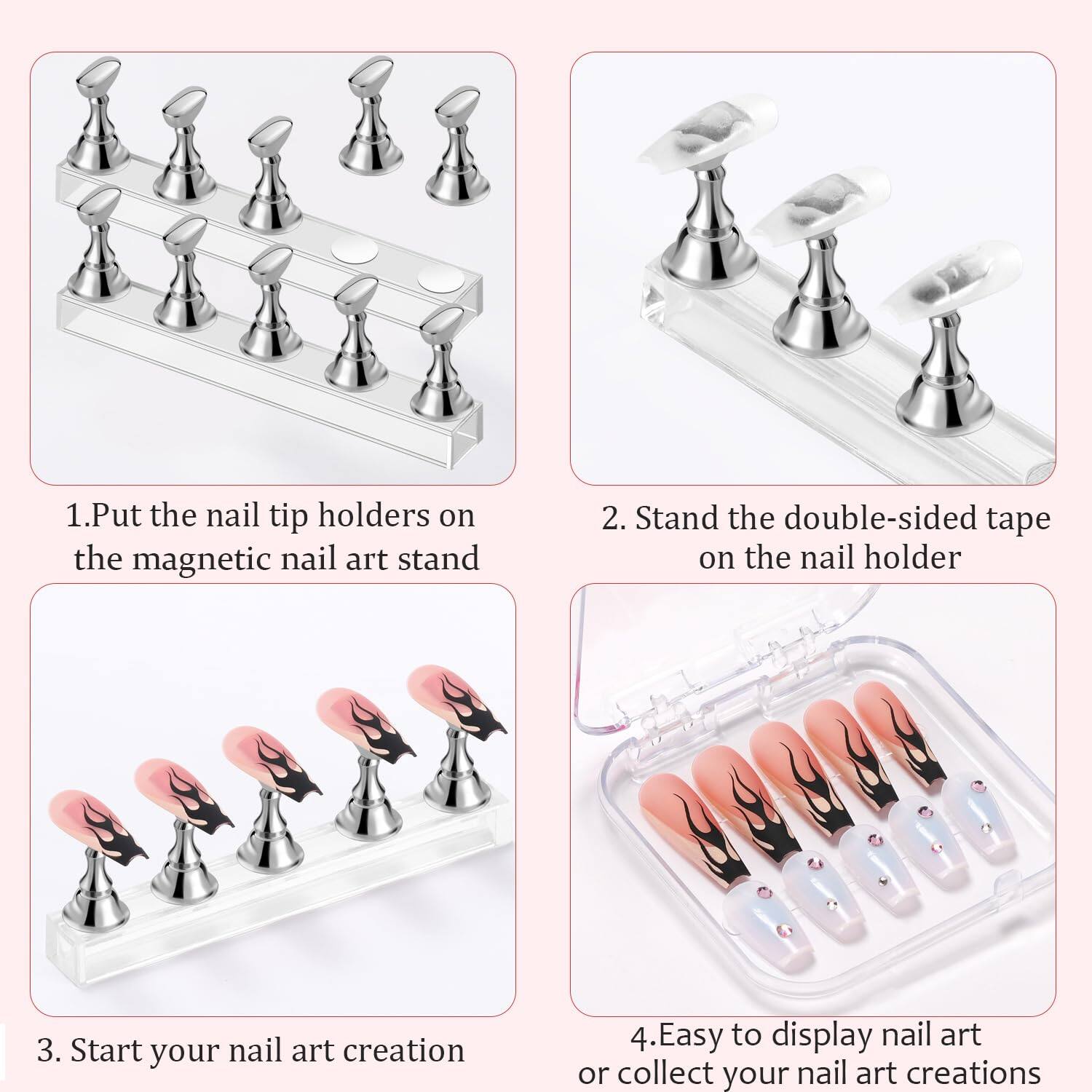 1.Put the nail tip holders on the magnetic nail art stand

2. Stand the double-sided tape on the nail holder

3. Start your nail art creation

4.Easy to display nail art or collect your nail art creations