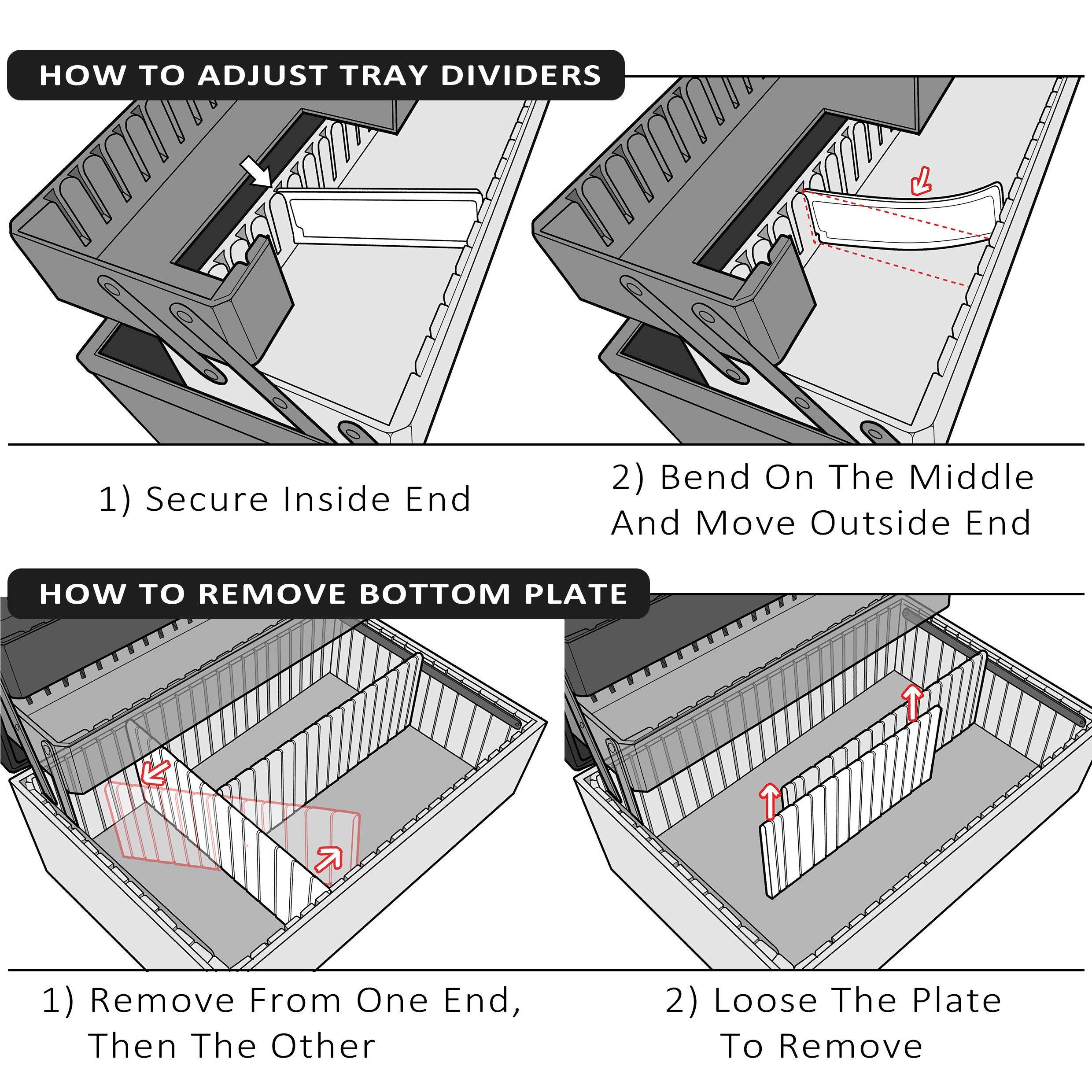 HOW TO ADJUST TRAY DIVIDERS

1) Secure Inside End

2) Bend On The Middle And Move Outside End

HOW TO REMOVE BOTTOM PLATE

1) Remove From One End, Then The Other

2) Loose The Plate To Remove