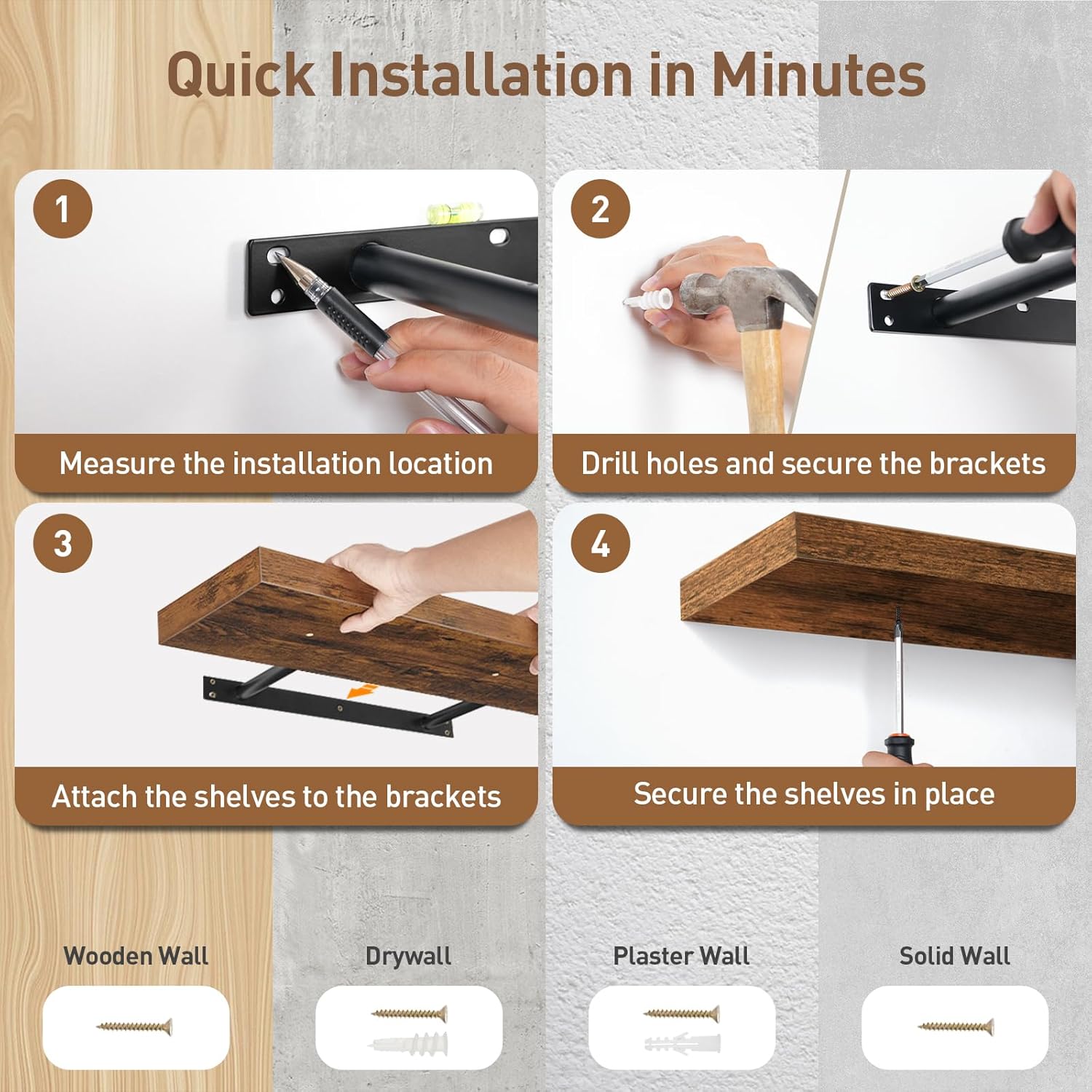 Quick Installation in Minutes

1

Measure the installation location

2

Drill holes and secure the brackets

3

Attach the shelves to the brackets

4

Secure the shelves in place

Wooden Wall

Drywall

Plaster Wall

Solid Wall