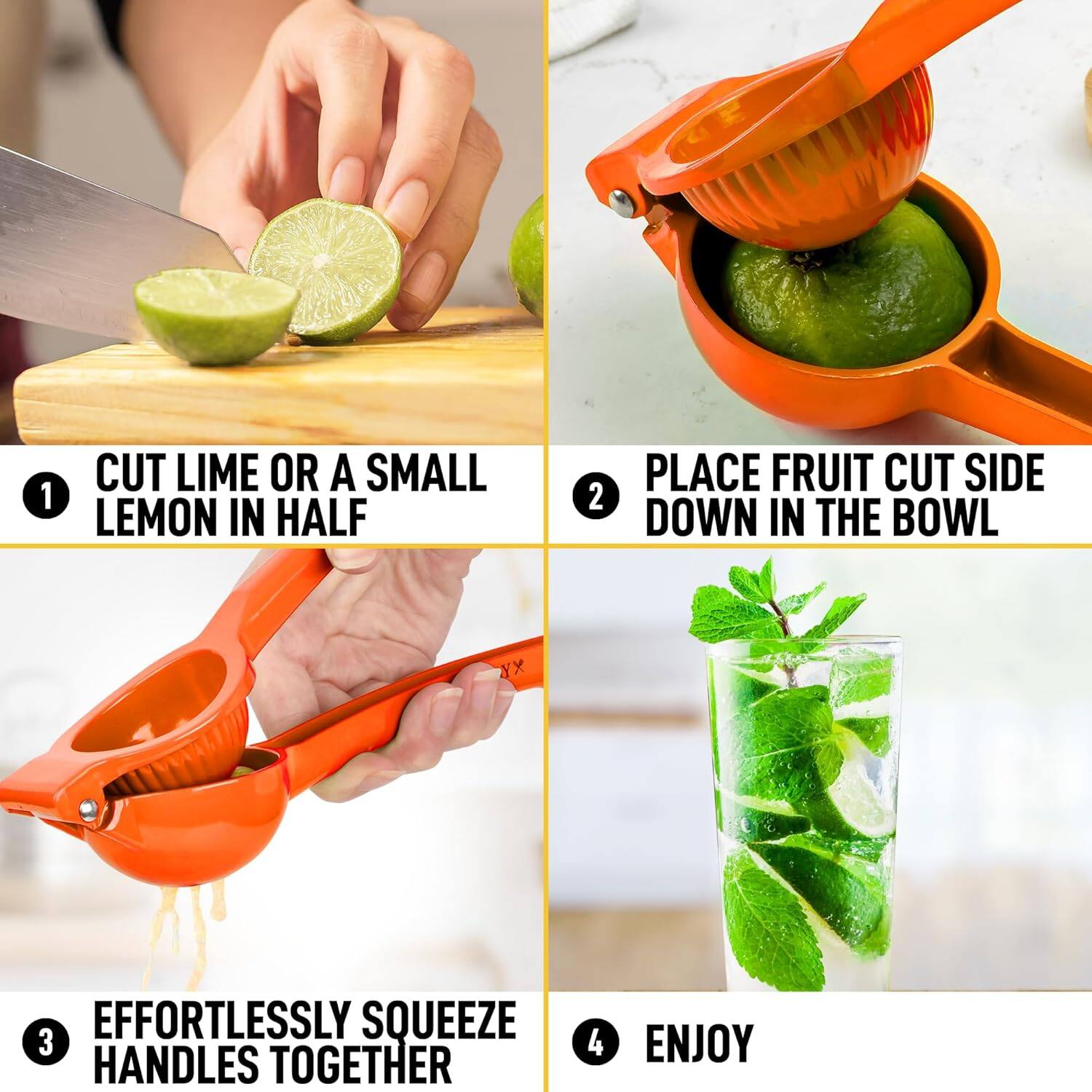 1 CUT LIME OR A SMALL LEMON IN HALF

2 PLACE FRUIT CUT SIDE DOWN IN THE BOWL

3 EFFORTLESSLY SQUEEZE HANDLES TOGETHER

4 ENJOY