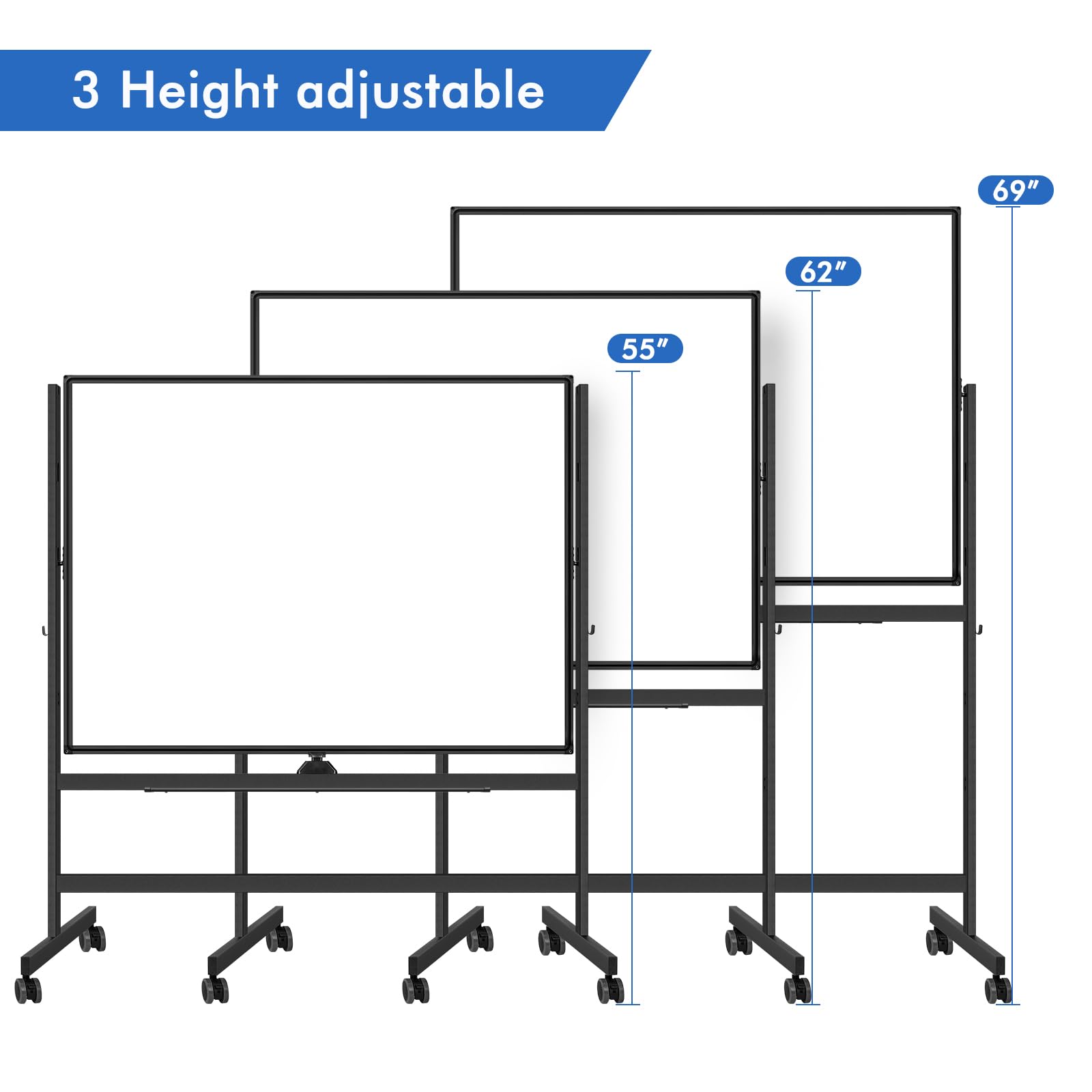 3 Height adjustable

69″

62″

55″