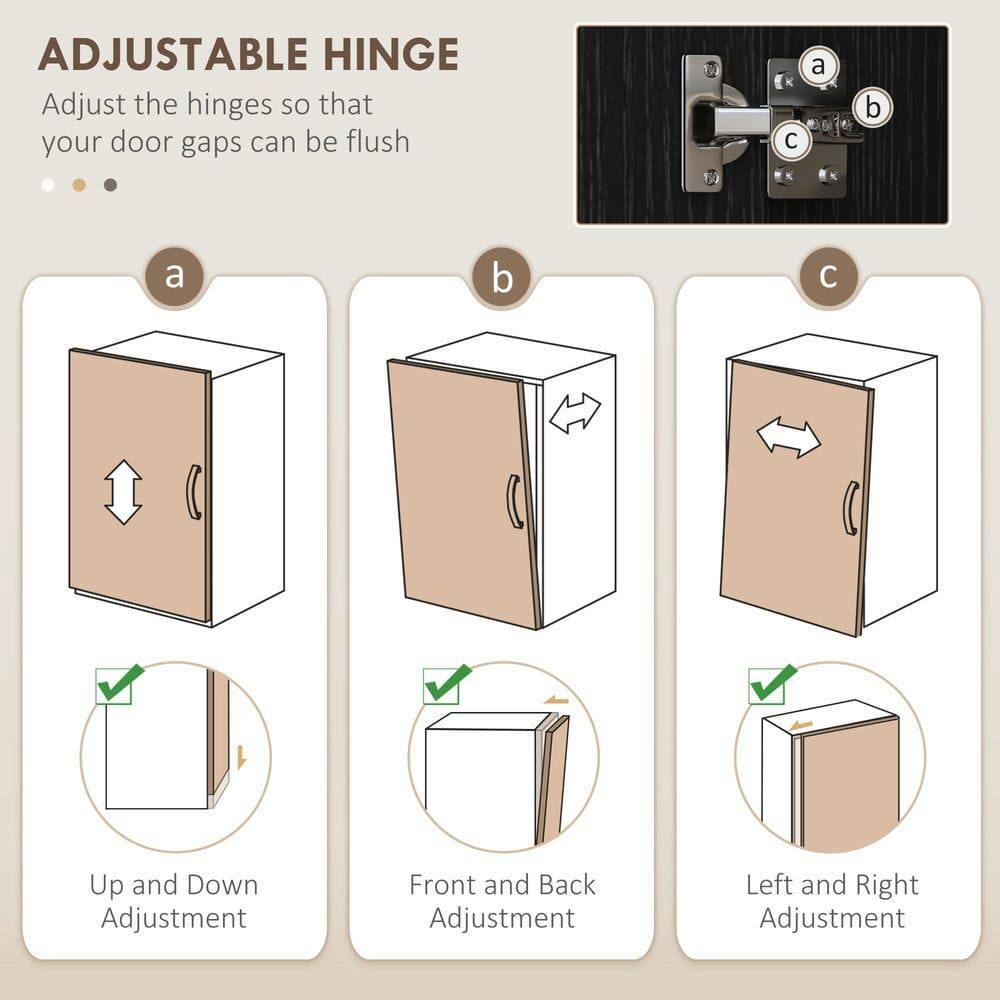 ADJUSTABLE HINGE

Adjust the hinges so that your door gaps can be flush

a

b

c

a

b

c

Up and Down Adjustment

Front and Back Adjustment

Left and Right Adjustment