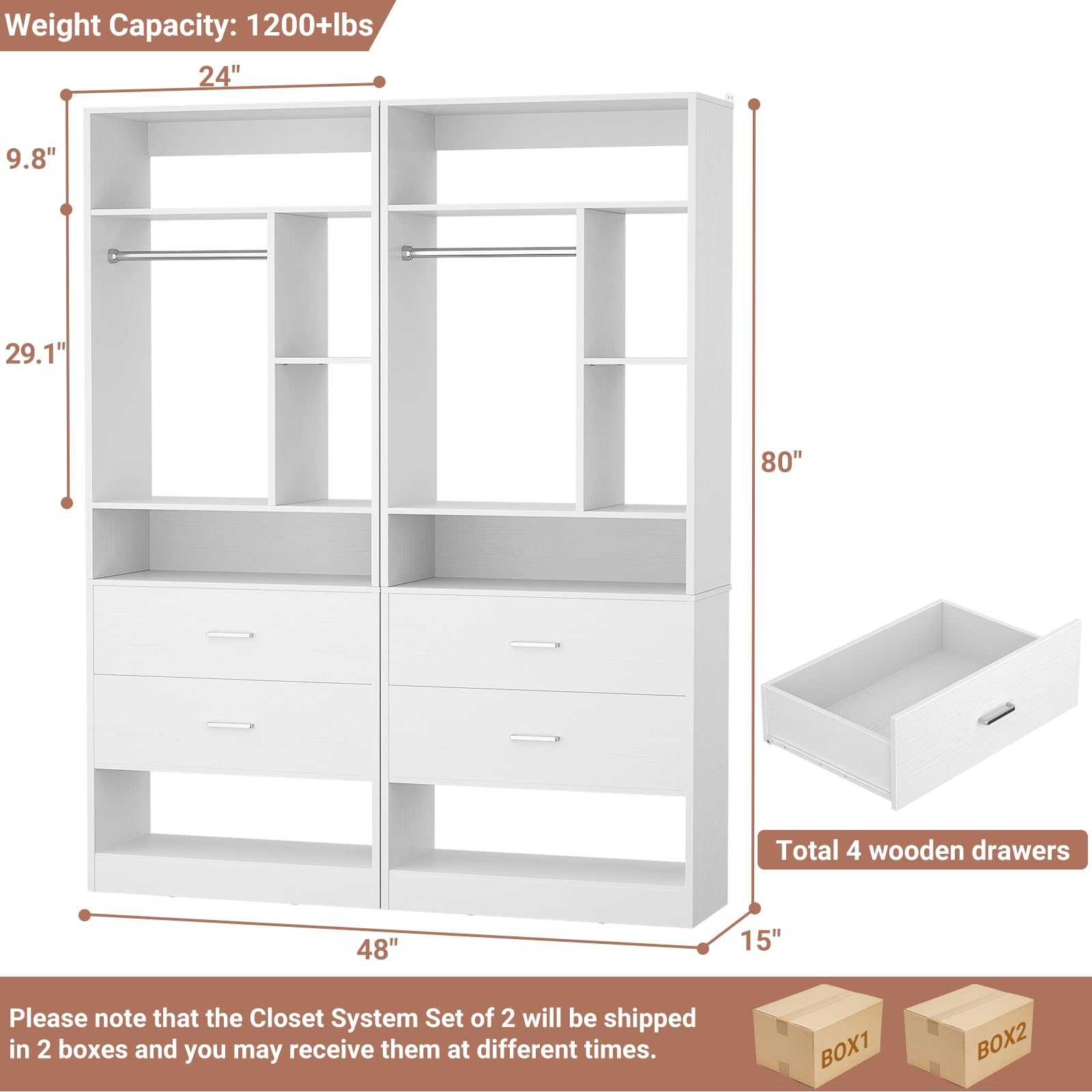 Weight Capacity: 1200+lbs

24"

9.8"

29.1"

80"

Total 4 wooden drawers

48"

15"

Please note that the Closet System Set of 2 will be shipped in 2 boxes and you may receive them at different times.

BOX1

BOX2