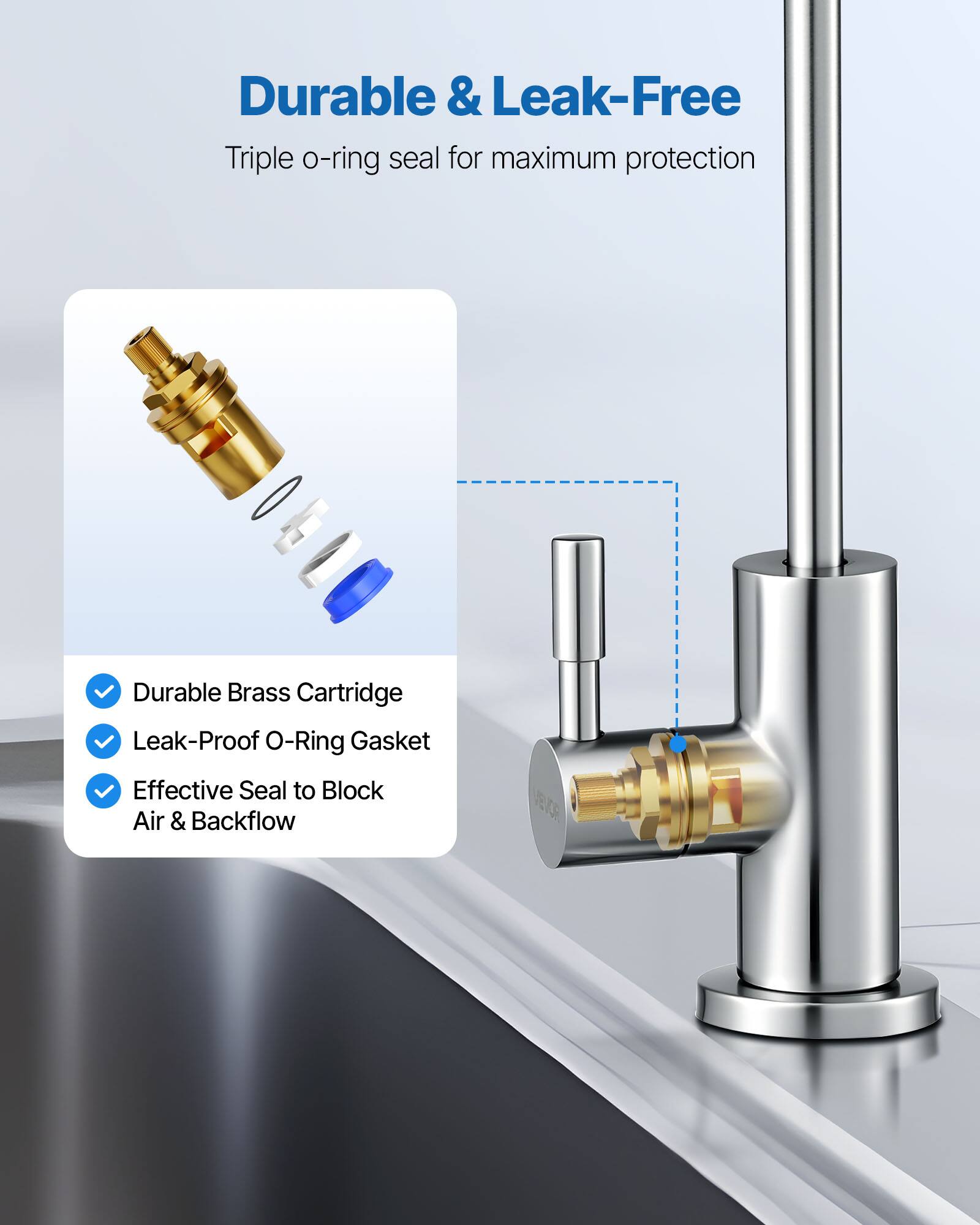 Durable & Leak-Free

Triple o-ring seal for maximum protection

Durable Brass Cartridge

Leak-Proof O-Ring Gasket

Effective Seal to Block Air & Backflow

VEVOR