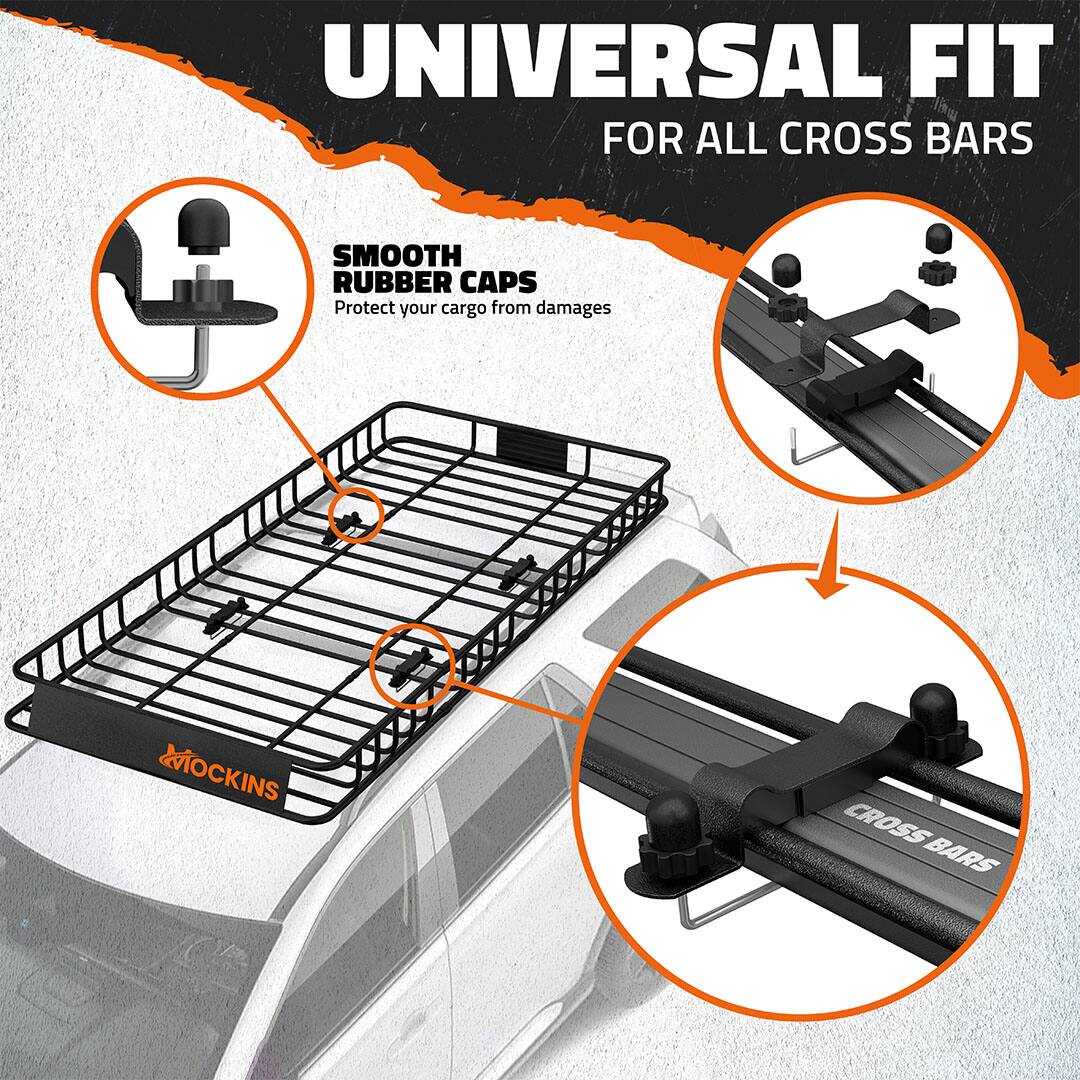 UNIVERSAL FIT
FOR ALL CROSS BARS

SMOOTH RUBBER CAPS
Protect your cargo from damages

MOCKINS

CROSS BARS