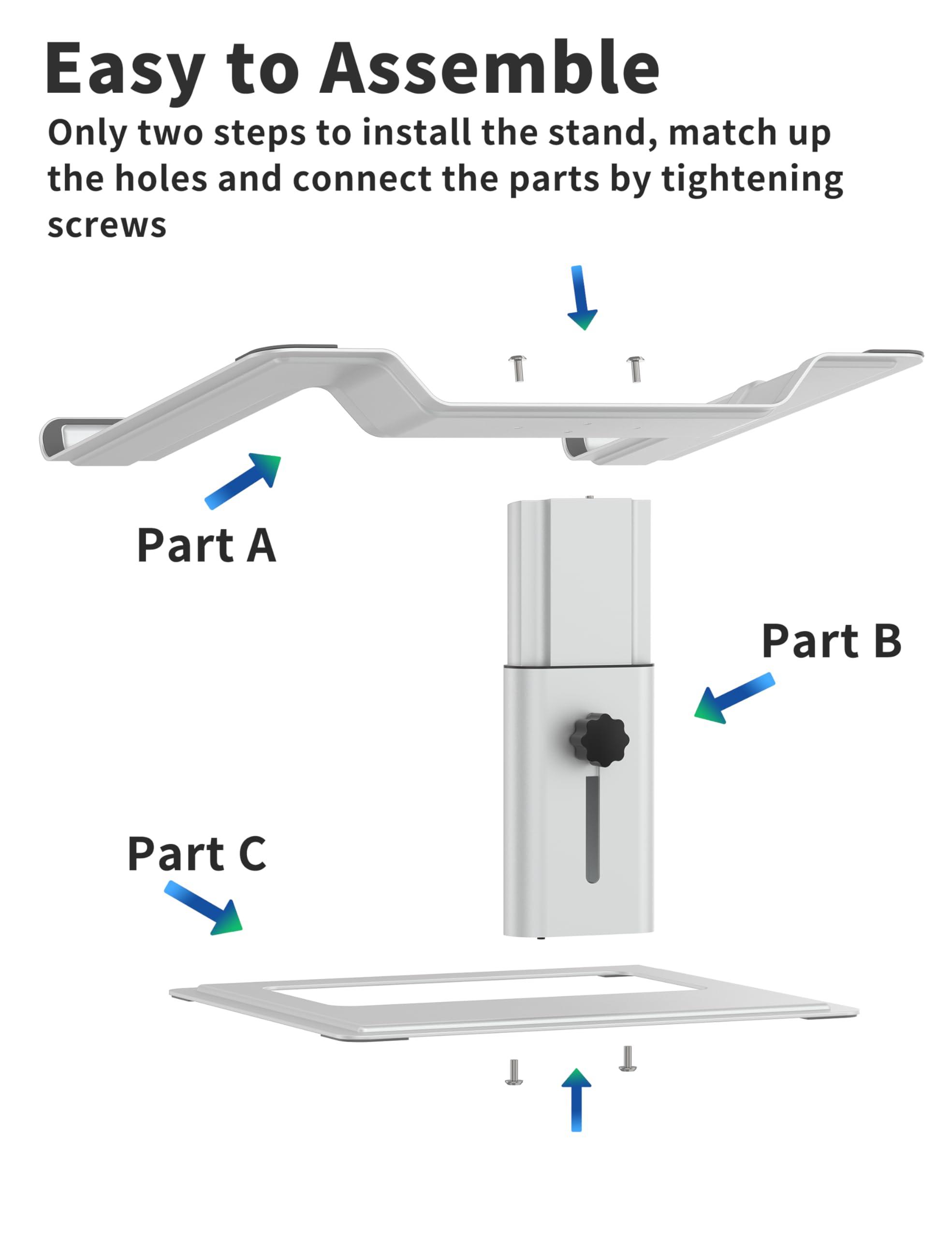 Easy to Assemble

Only two steps to install the stand, match up the holes and connect the parts by tightening screws

Part A

Part B

Part C