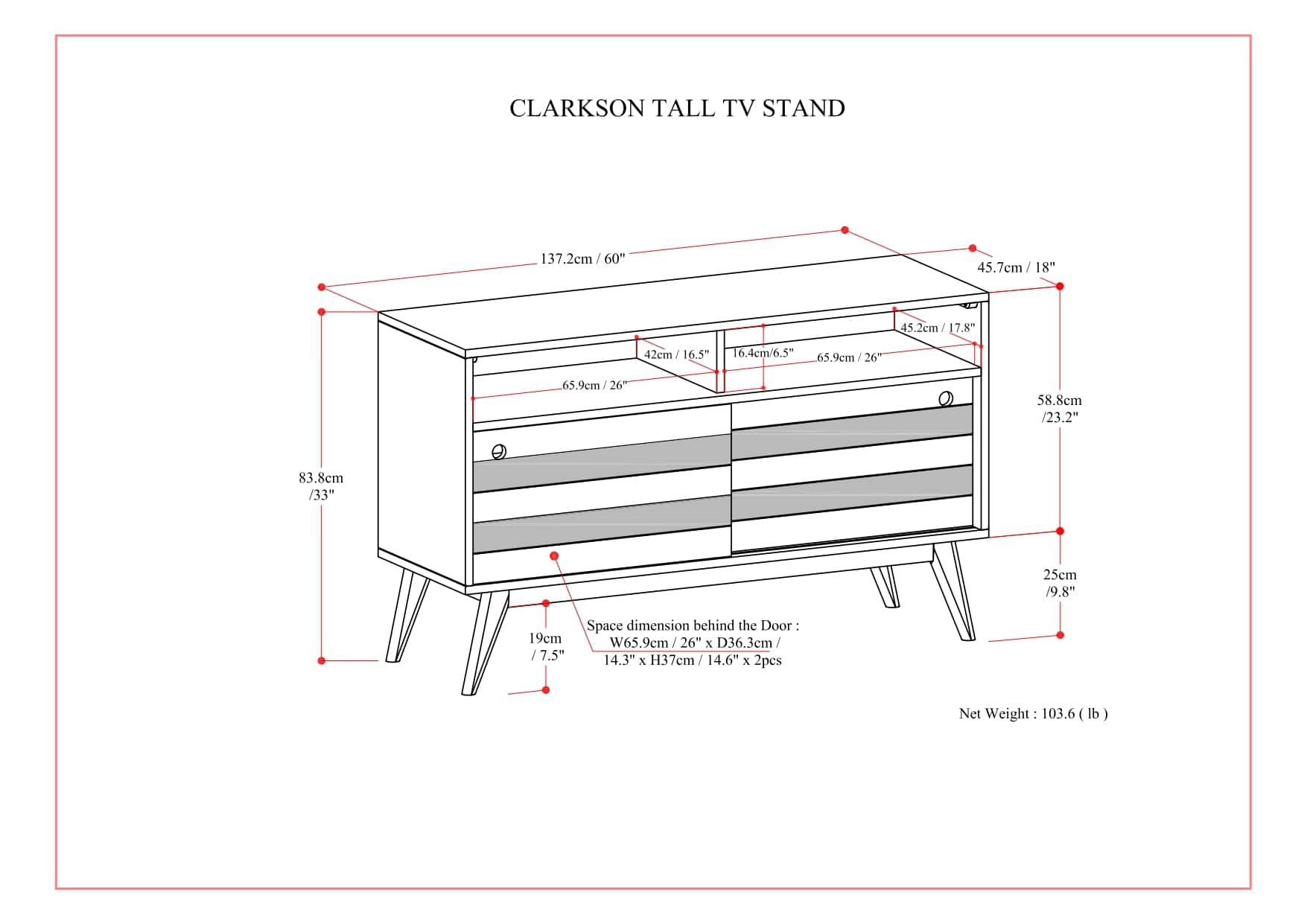 CLARKSON TALL TV STAND

137.2cm / 60"

45.7cm / 18"

45.2cm / 17.8"

42cm / 16.5"

16.4cm/6.5"

65.9cm / 26"

65.9cm / 26"

58.8cm /23.2"

83.8cm /33"

25cm /9.8"

19cm / 7.5"

Space dimension behind the Door : W65.9cm / 26" x D36.3cm / 14.3" x H37cm / 14.6" x 2pcs

Net Weight : 103.6 ( lb )