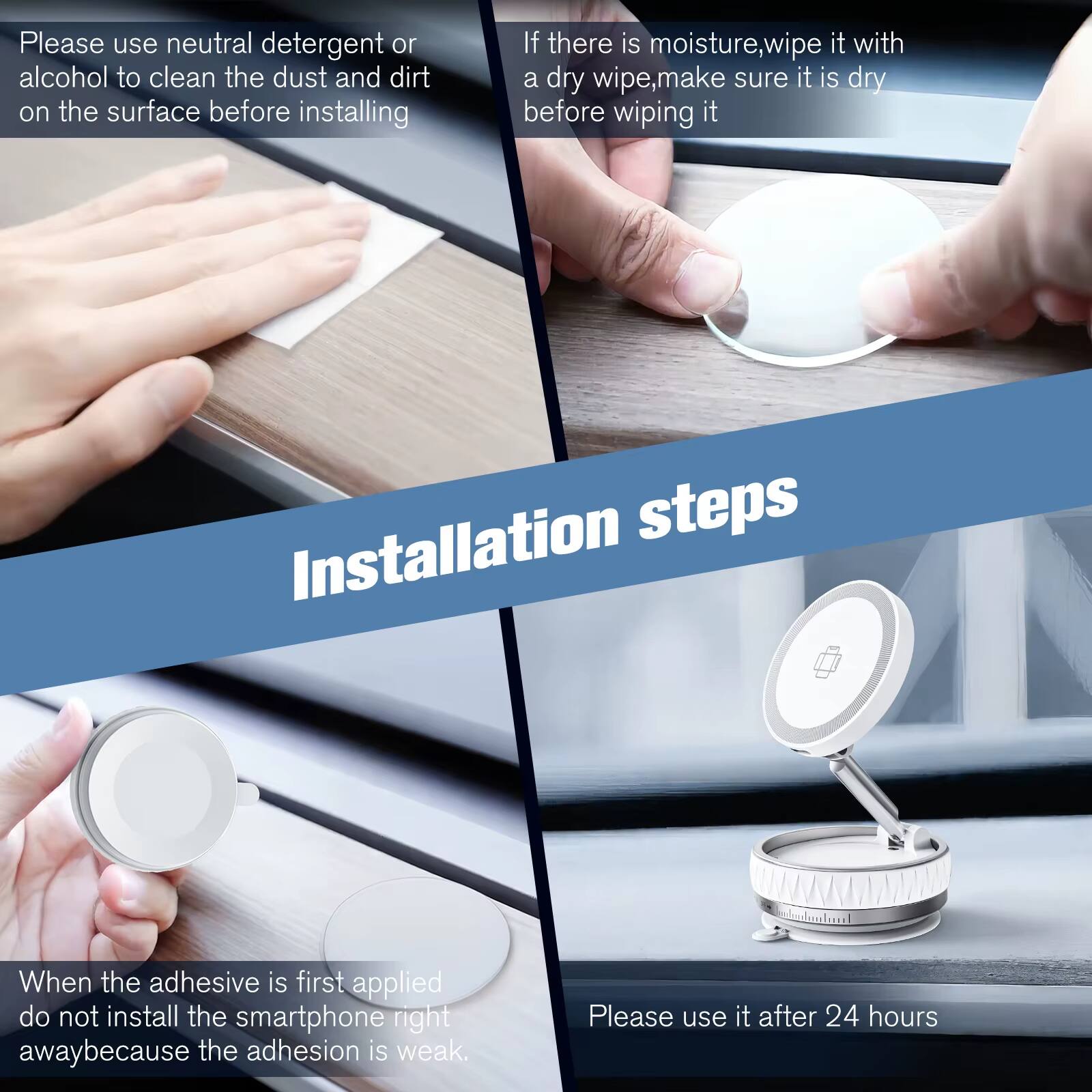 Please use neutral detergent or alcohol to clean the dust and dirt on the surface before installing

If there is moisture,wipe it with a dry wipe,make sure it is dry before wiping it

Installation steps

When the adhesive is first applied do not install the smartphone right awaybecause the adhesion is weak.

Please use it after 24 hours