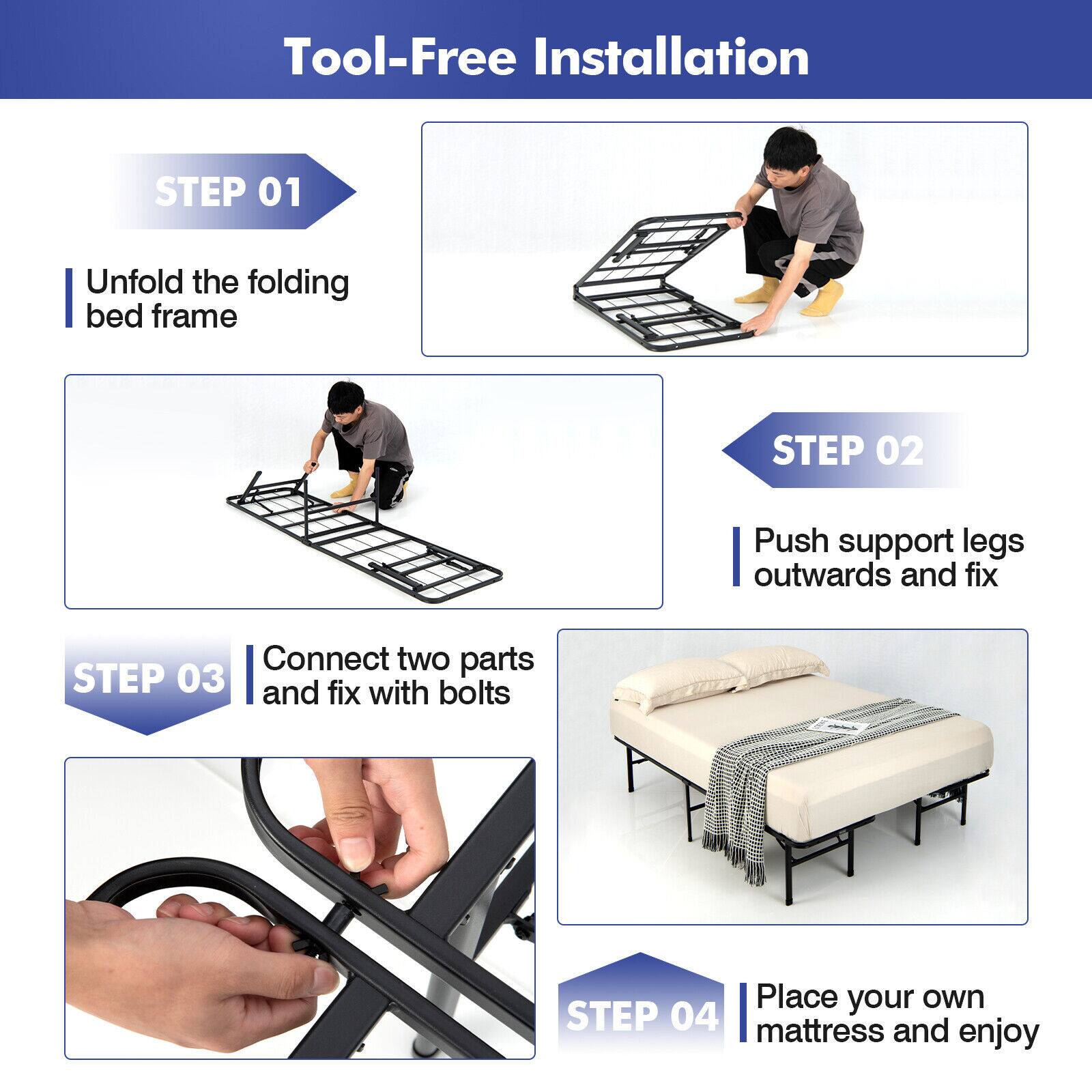 Tool-Free Installation

STEP 01

Unfold the folding bed frame

STEP 02

Push support legs outwards and fix

STEP 03

Connect two parts and fix with bolts

STEP 04

Place your own mattress and enjoy